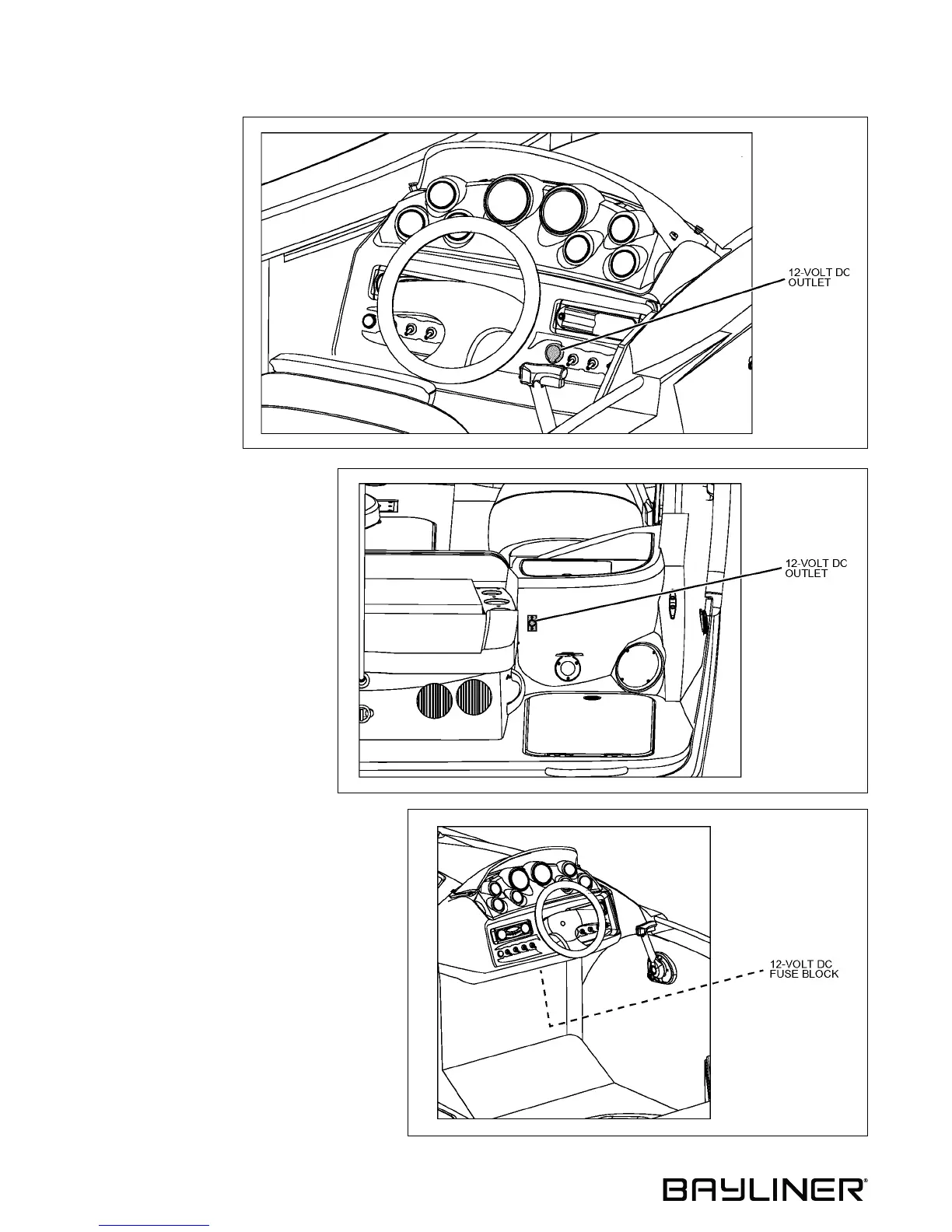 12-VOLT DC
OUTLET

12-VOLT DC
OUTLET

12-VOLT DC
FUSE BLOCK

BAYLINER®