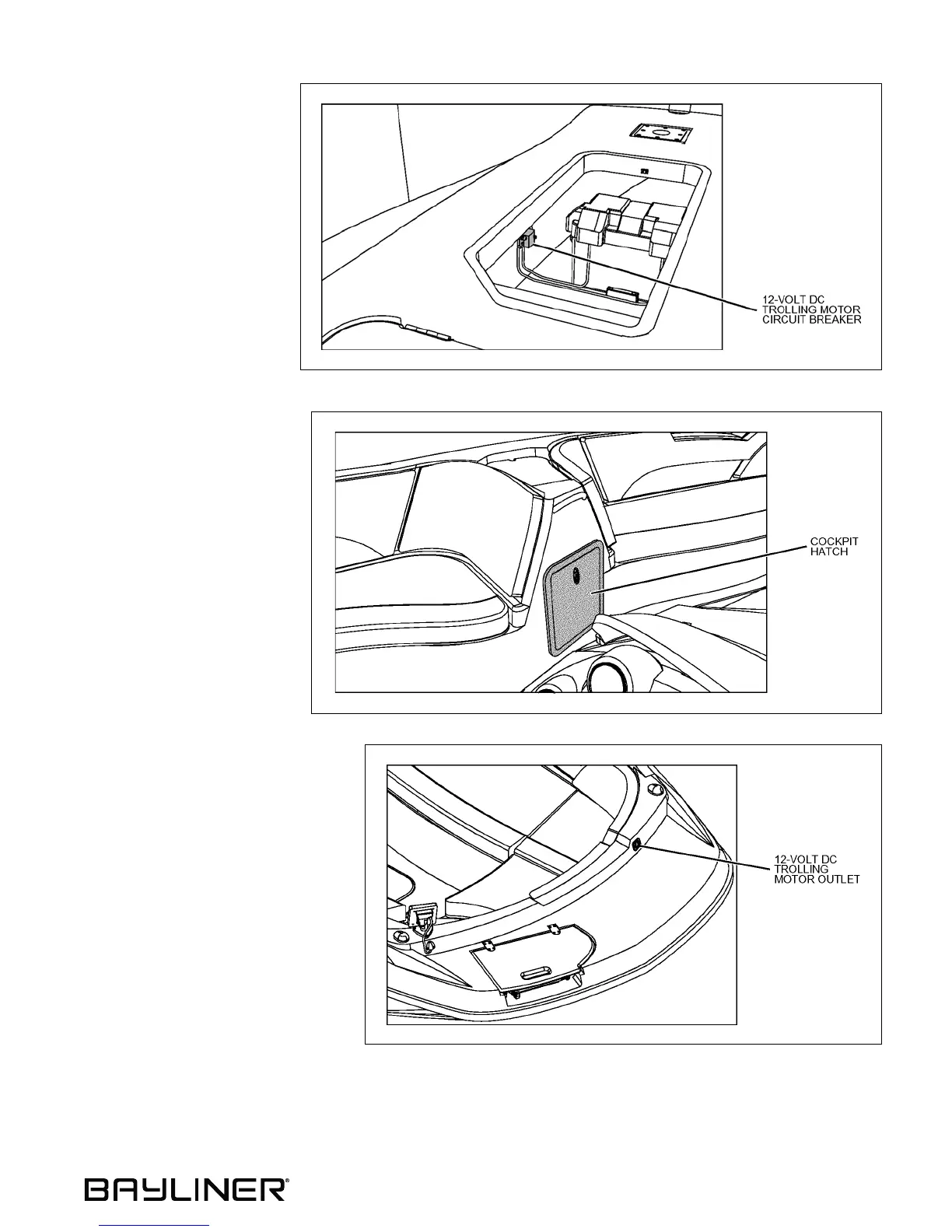 12-VOLT DC TROLLING MOTOR CIRCUIT BREAKER

COCKPIT HATCH

12-VOLT DC TROLLING MOTOR OUTLET

BAYLINER®