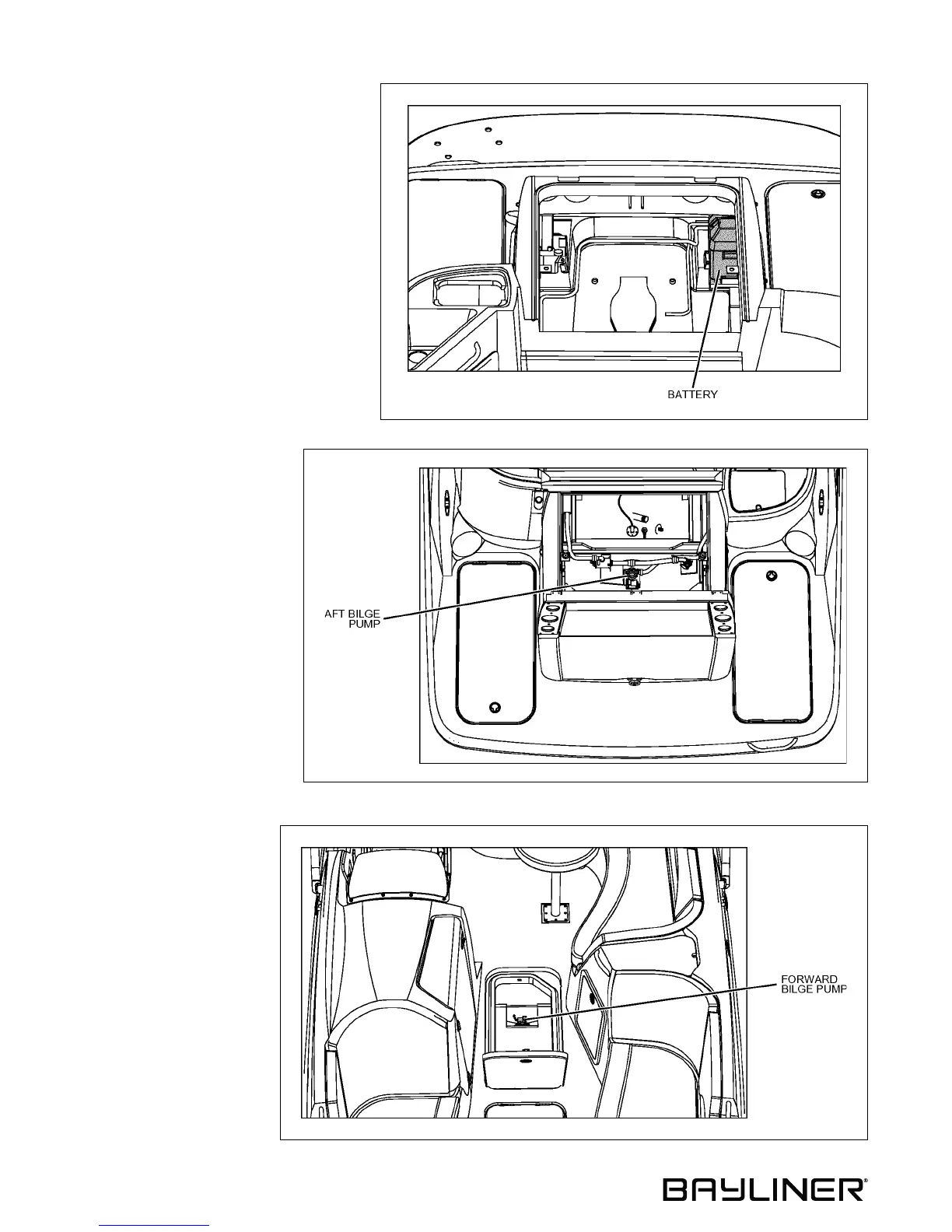 BATTERY

AFT BILGE PUMP

FORWARD BILGE PUMP

BAYLINER®