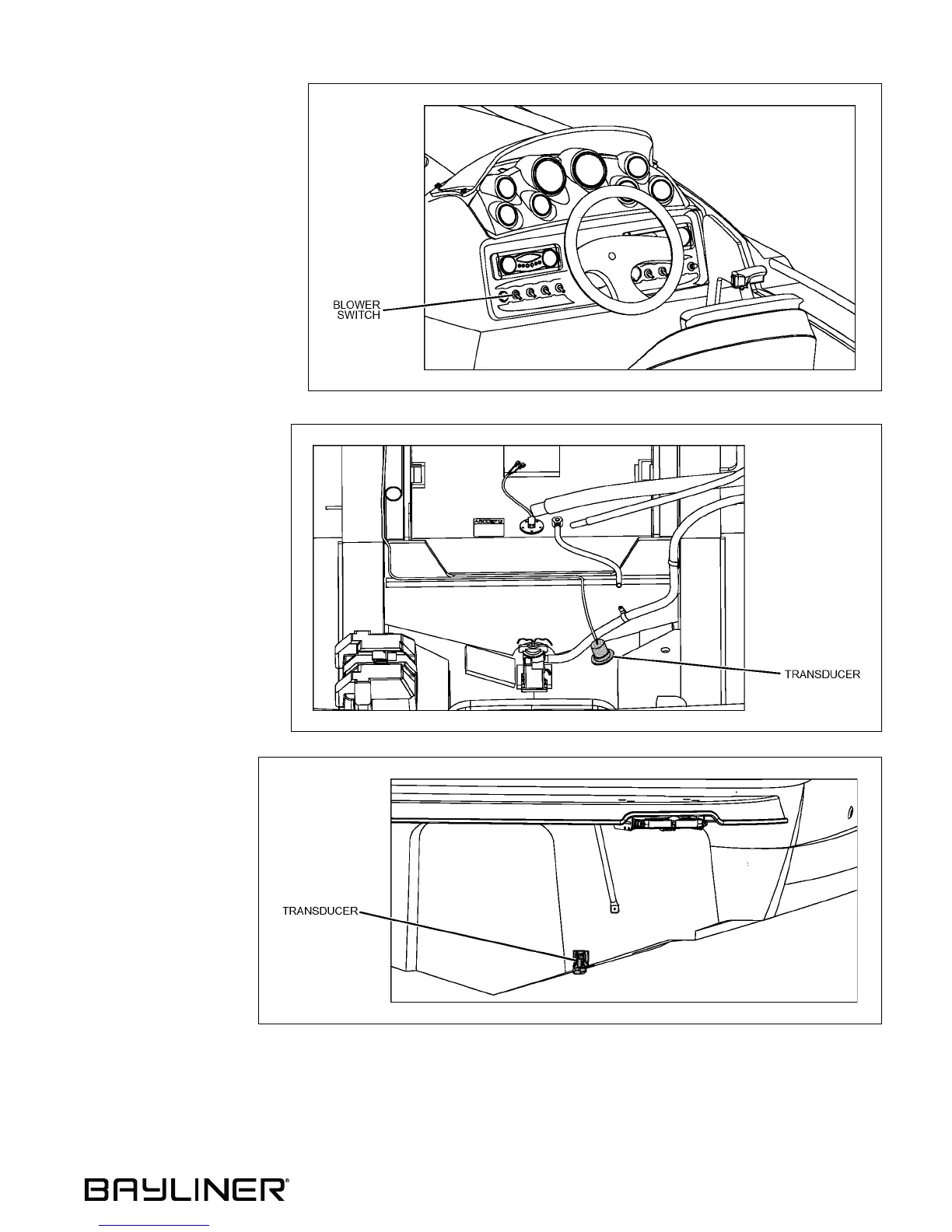 BLOWER SWITCH

TRANSDUCER

TRANSDUCER

BAYLINER®