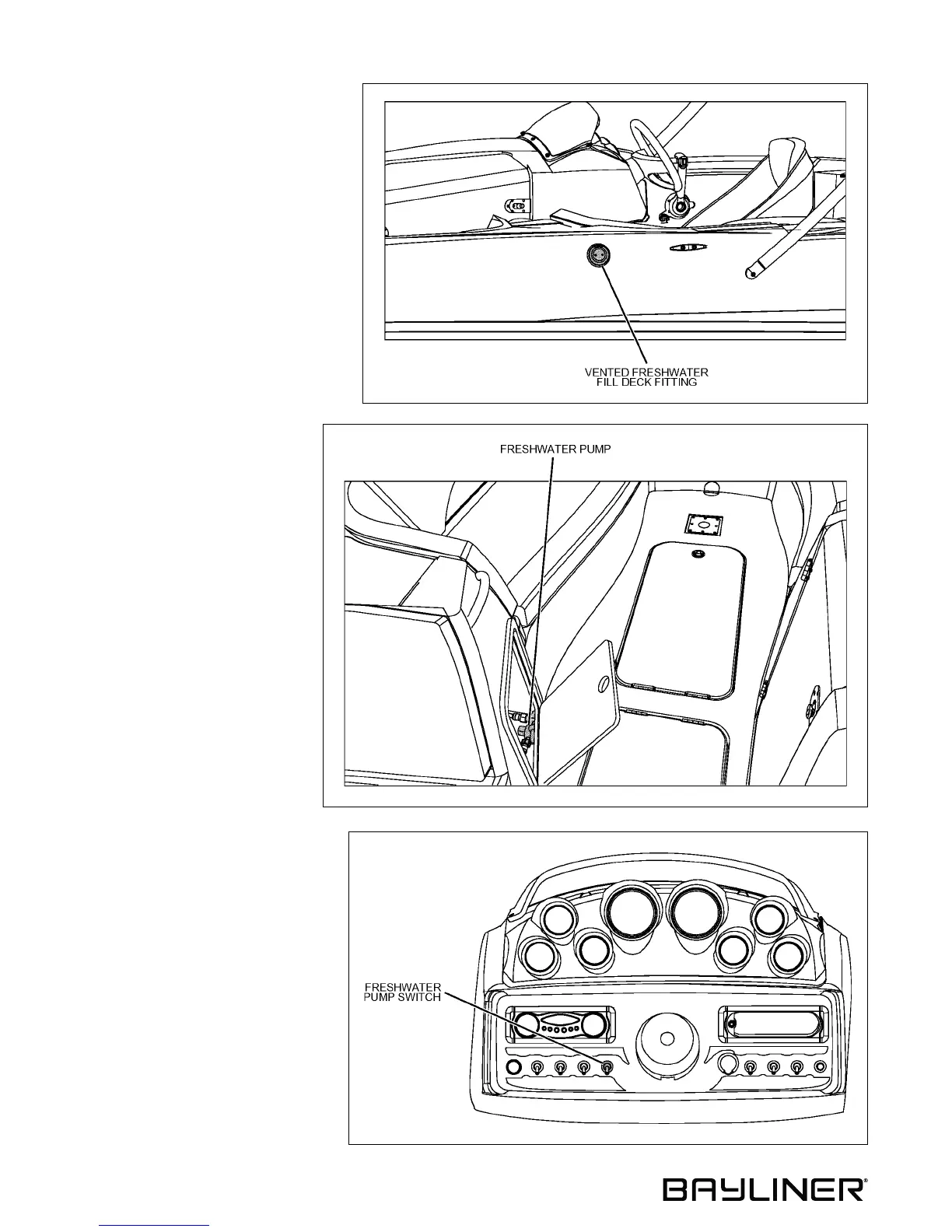 VENTED FRESHWATER FILL DECK FITTING

FRESHWATER PUMP

FRESHWATER PUMP SWITCH

BAYLINER®