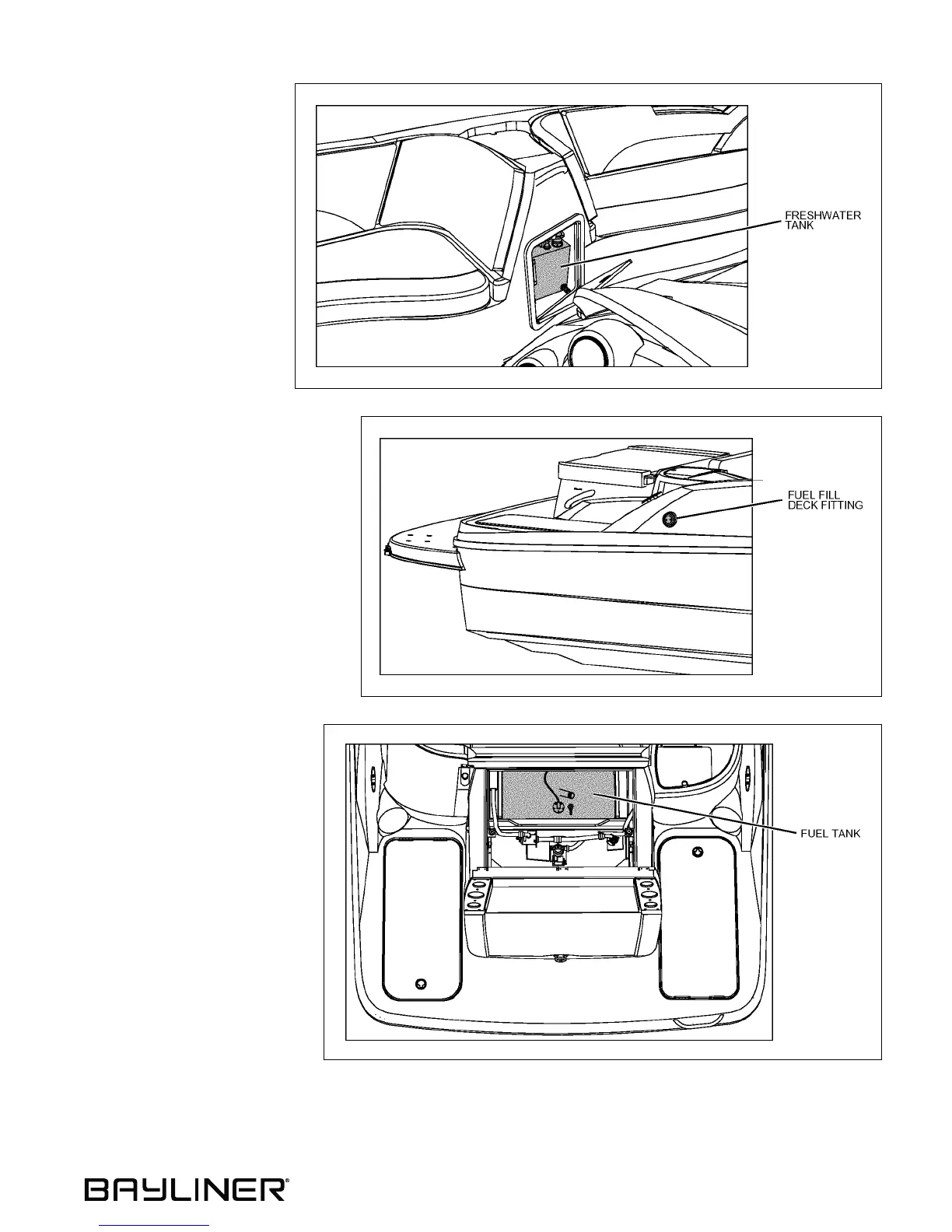 FRESHWATER TANK

FUEL FILL DECK FITTING

FUEL TANK

BAYLINER®