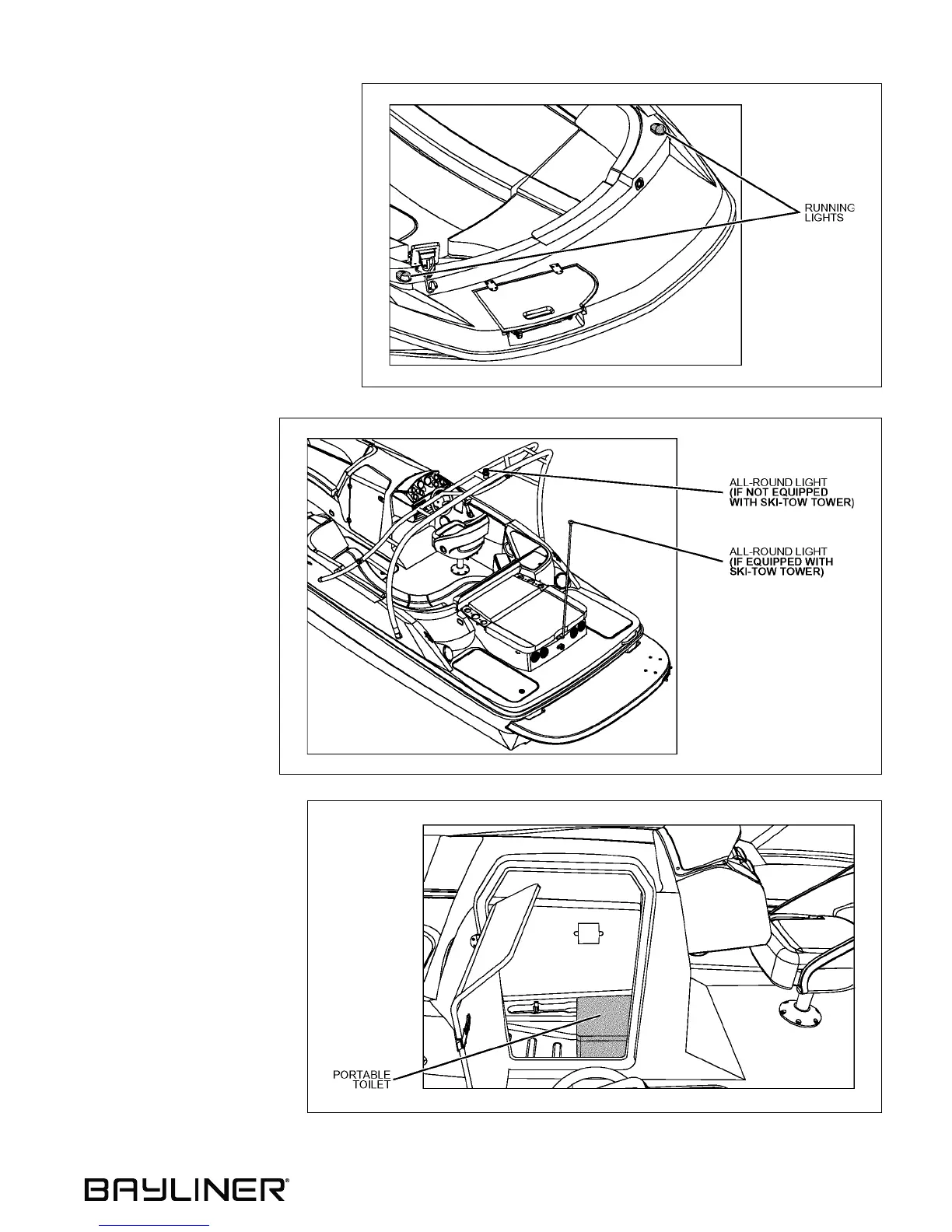 RUNNING LIGHTS

ALL-ROUND LIGHT (IF NOT EQUIPPED WITH SKI-TOW TOWER)

ALL-ROUND LIGHT (IF EQUIPPED WITH SKI-TOW TOWER)

PORTABLE TOILET

BAYLINER®