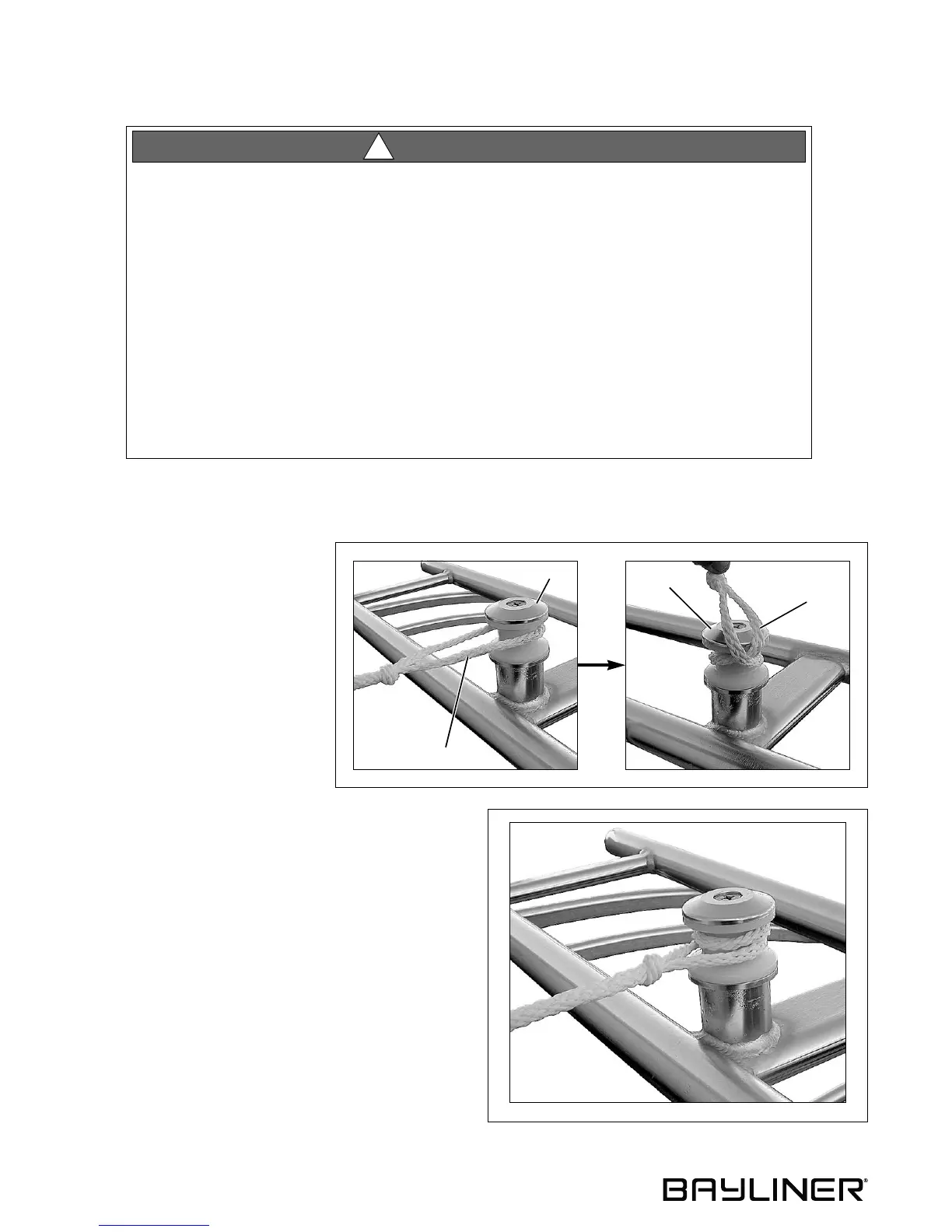 BAYLINER®