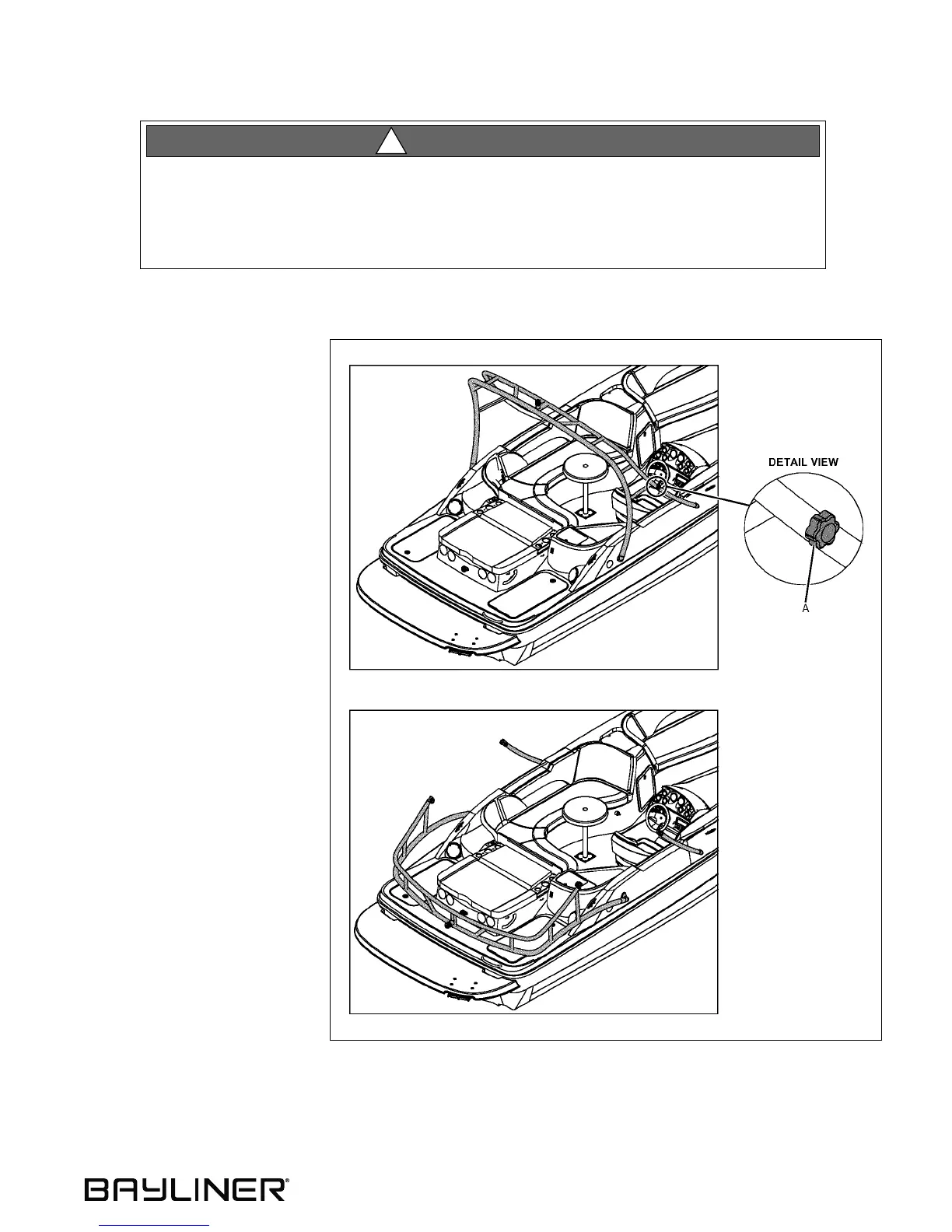 DETAIL VIEW

A

BAYLINER®