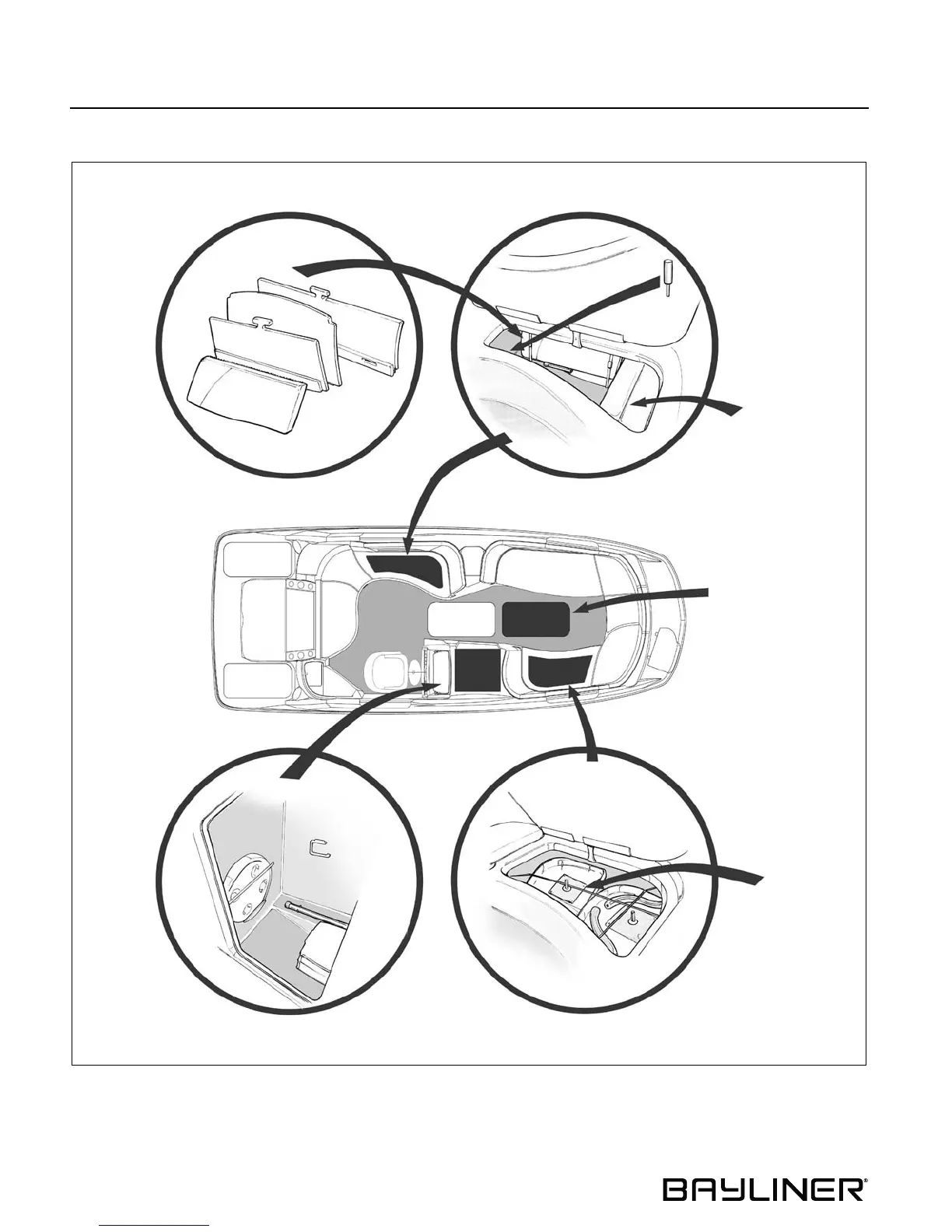 BAYLINER®