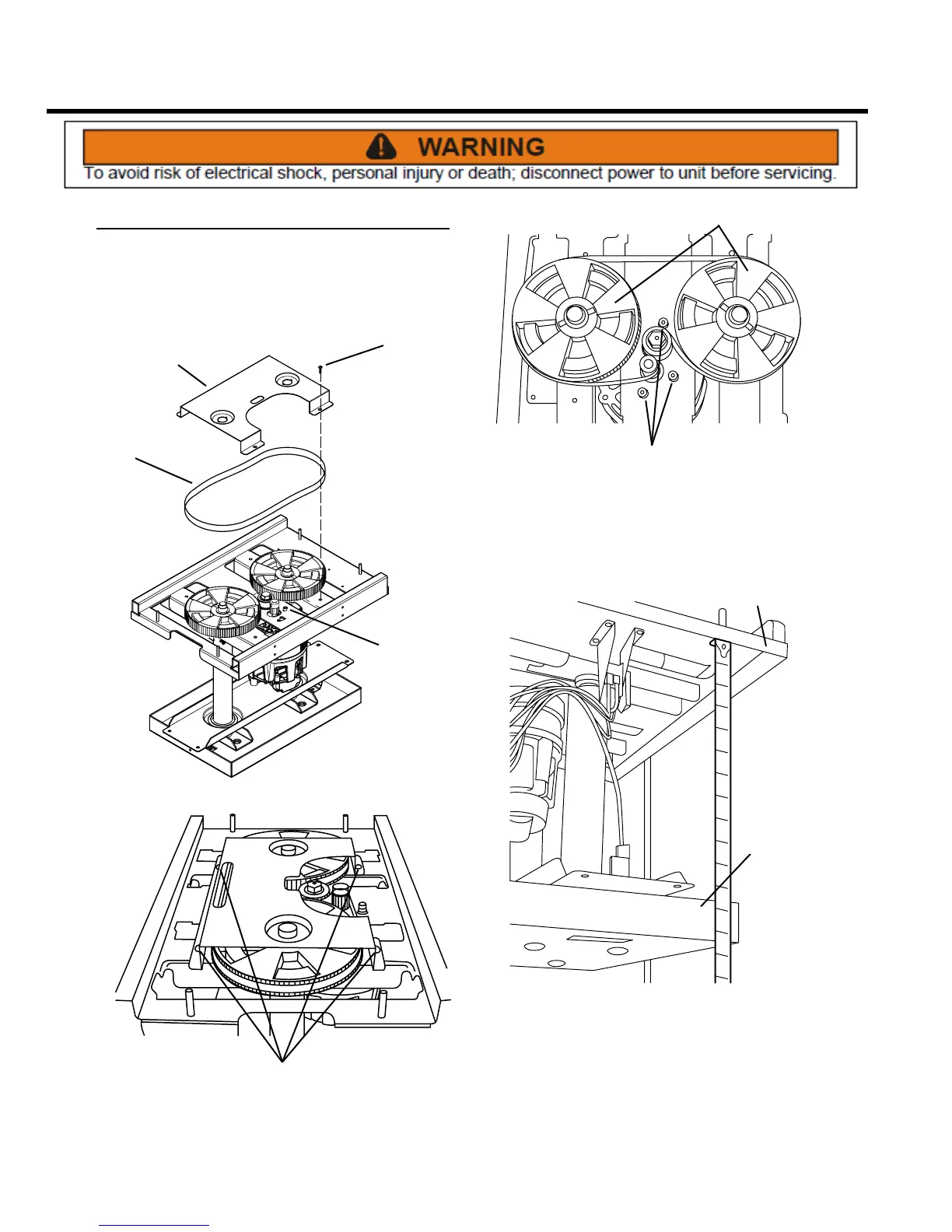 WARNING
To avoid risk of electrical shock, personal injury or death; disconnect power to unit before servicing.