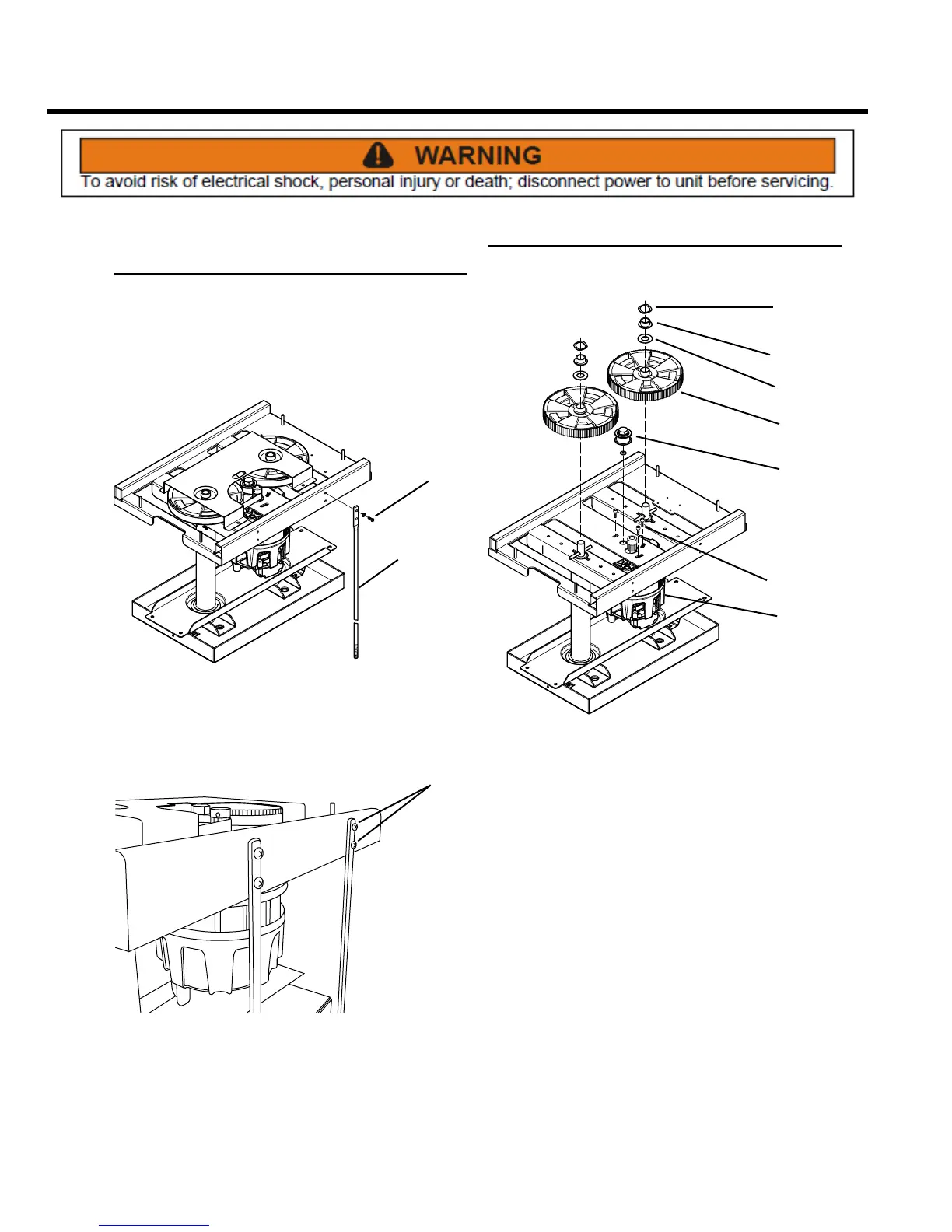 WARNING
To avoid risk of electrical shock, personal injury or death; disconnect power to unit before servicing.