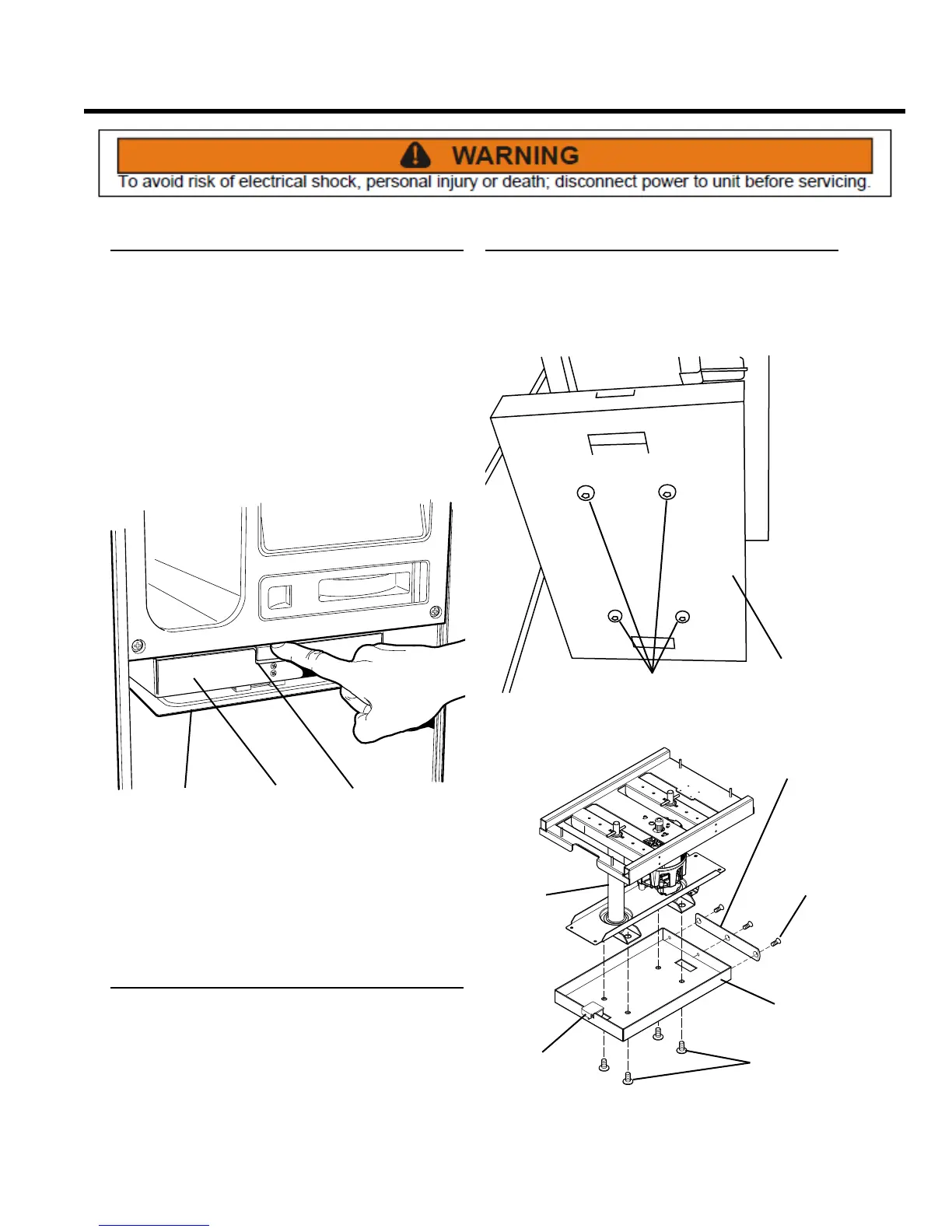 WARNING
To avoid risk of electrical shock, personal injury or death; disconnect power to unit before servicing.