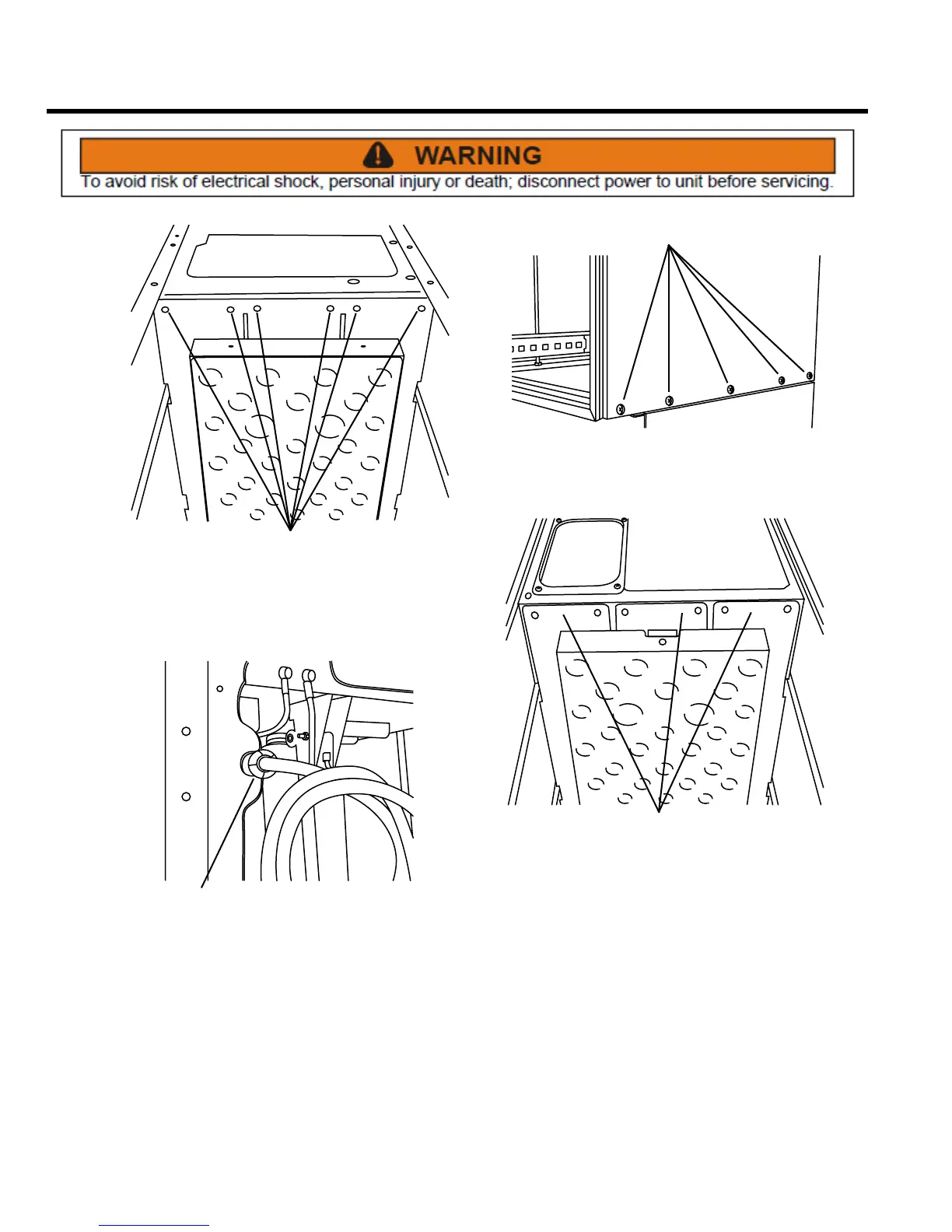 WARNING
To avoid risk of electrical shock, personal injury or death; disconnect power to unit before servicing.