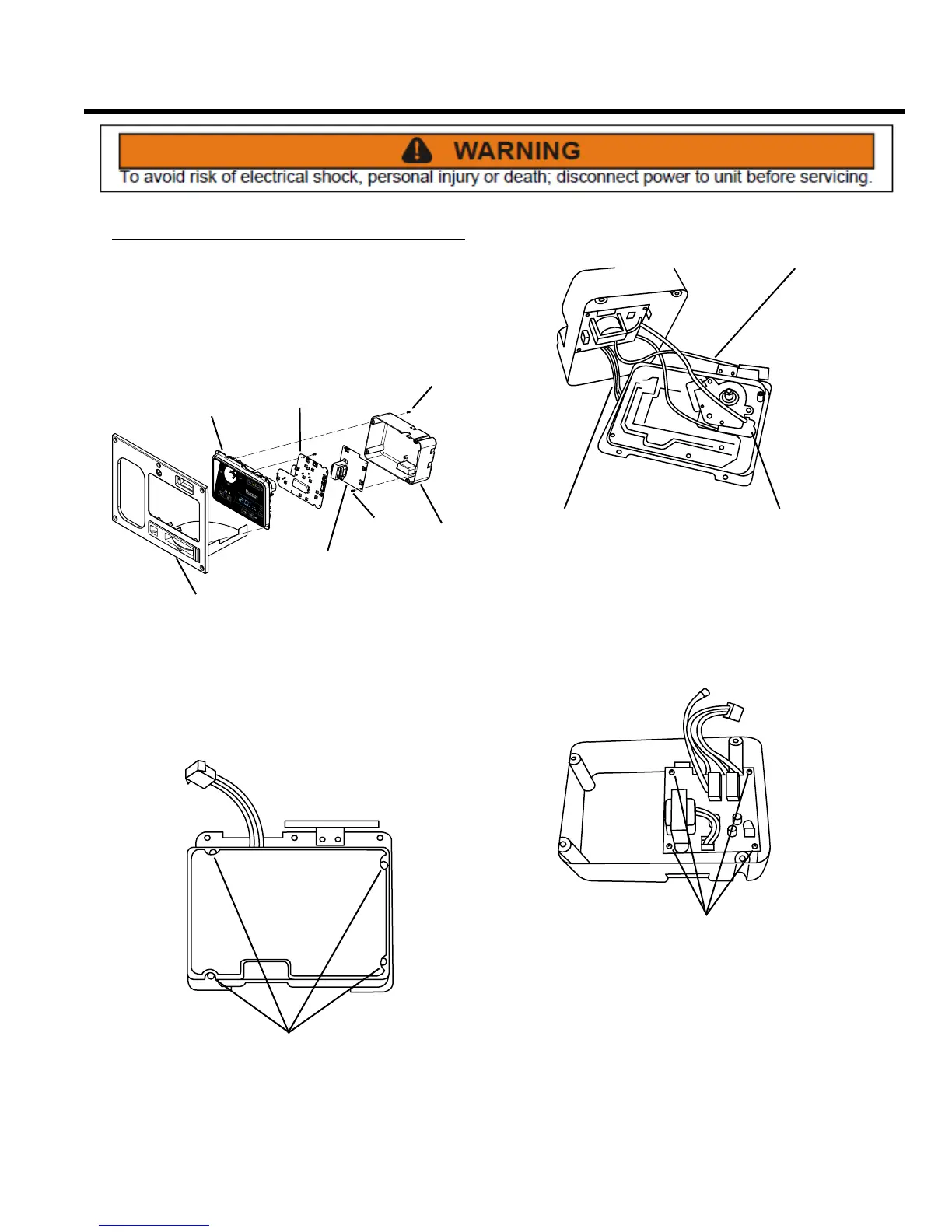 WARNING
To avoid risk of electrical shock, personal injury or death; disconnect power to unit before servicing.