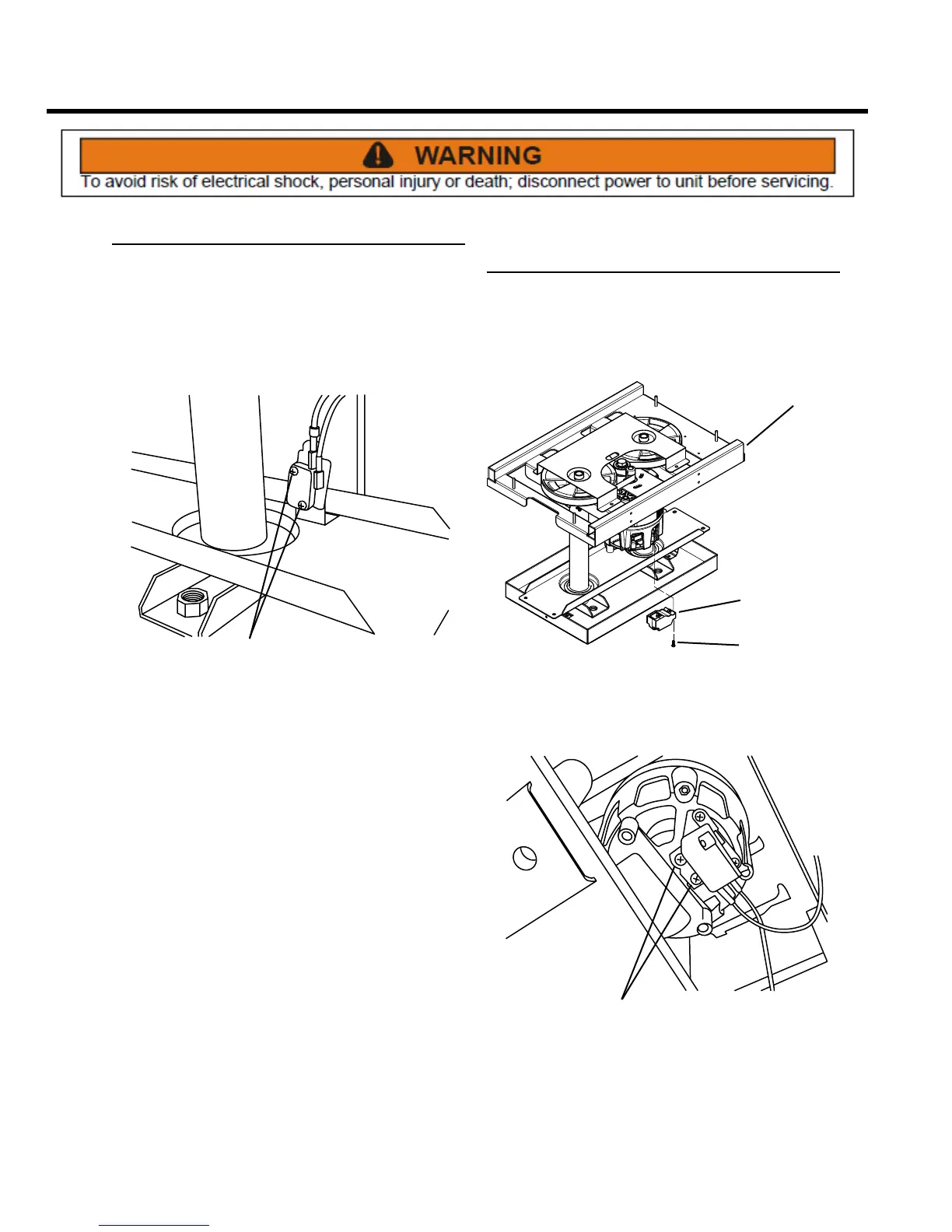 WARNING
To avoid risk of electrical shock, personal injury or death; disconnect power to unit before servicing.