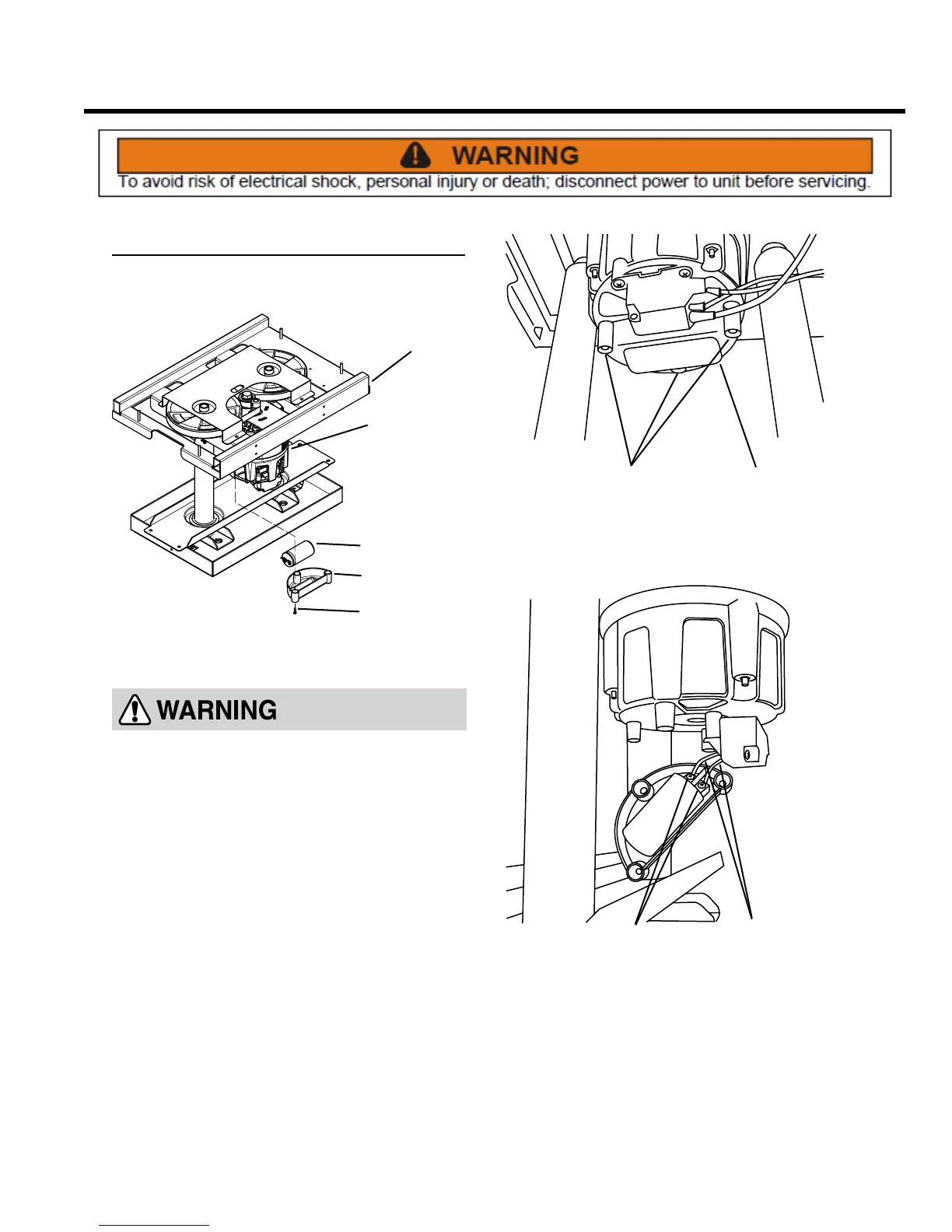 WARNING

To avoid risk of electrical shock, personal injury or death; disconnect power to unit before servicing.

WARNING