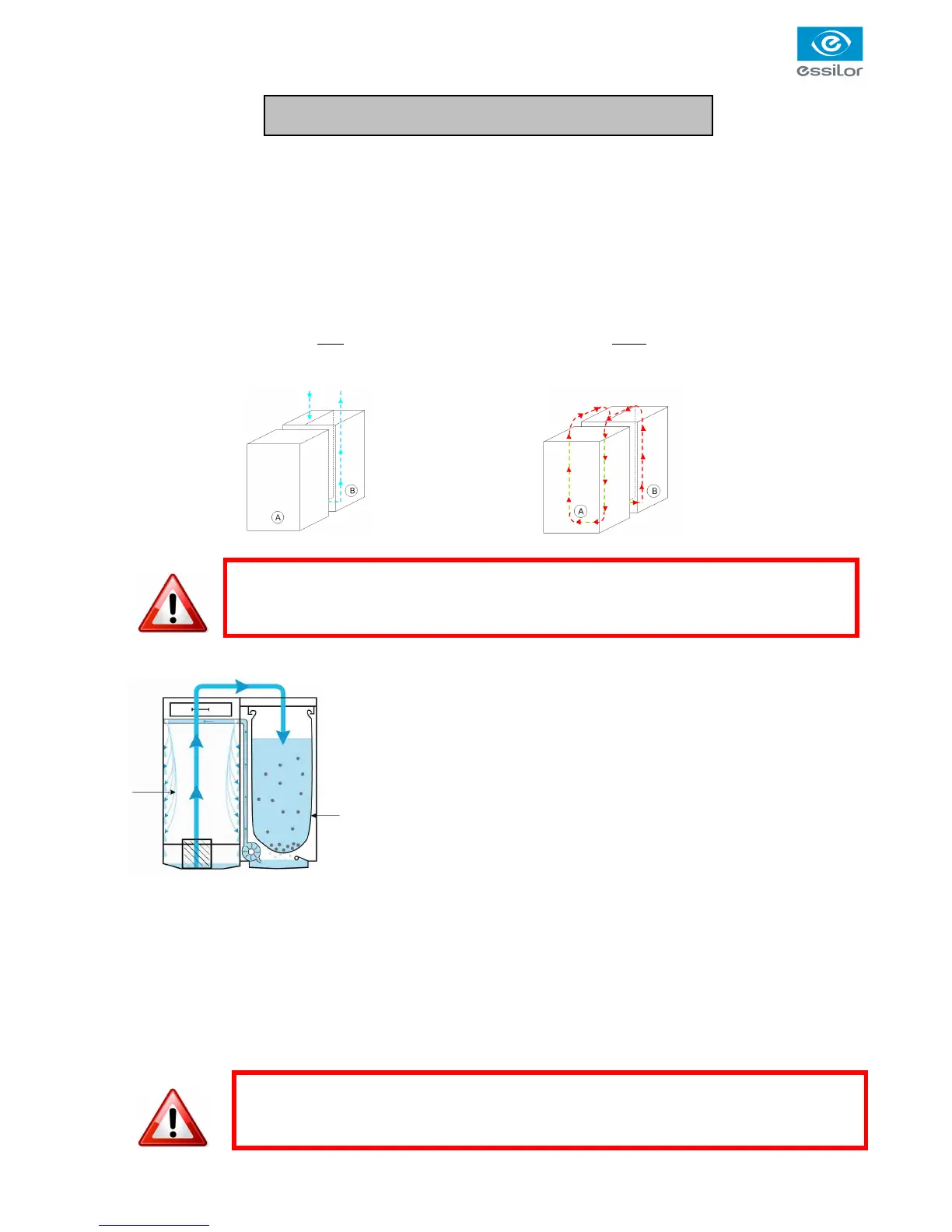 essilor

B

A

B

A