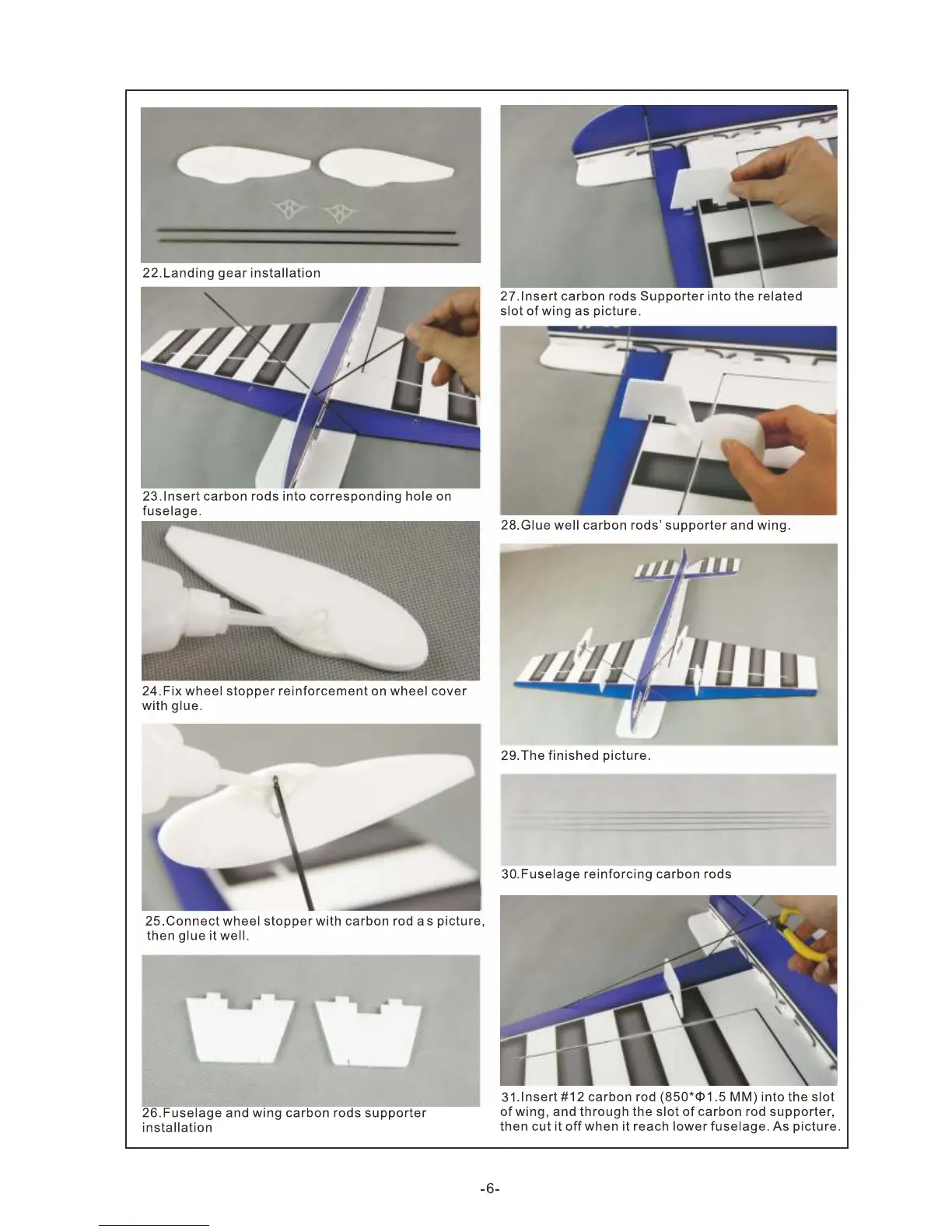 22.Landing gear installation

23.Insert carbon rods into corresponding hole on fuselage.

24.Fix wheel stopper reinforcement on wheel cover with glue.

25.Connect wheel stopper with carbon rod a s picture, then glue it well.

26.Fuselage and wing carbon rods supporter installation

27.Insert carbon rods Supporter into the related slot of wing as picture.

28.Glue well carbon rods' supporter and wing.

29.The finished picture.

30.Fuselage reinforcing carbon rods

31.Insert #12 carbon rod (850*Φ1.5 MM) into the slot of wing, and through the slot of carbon rod supporter, then cut it off when it reach lower fuselage. As picture.

-6-