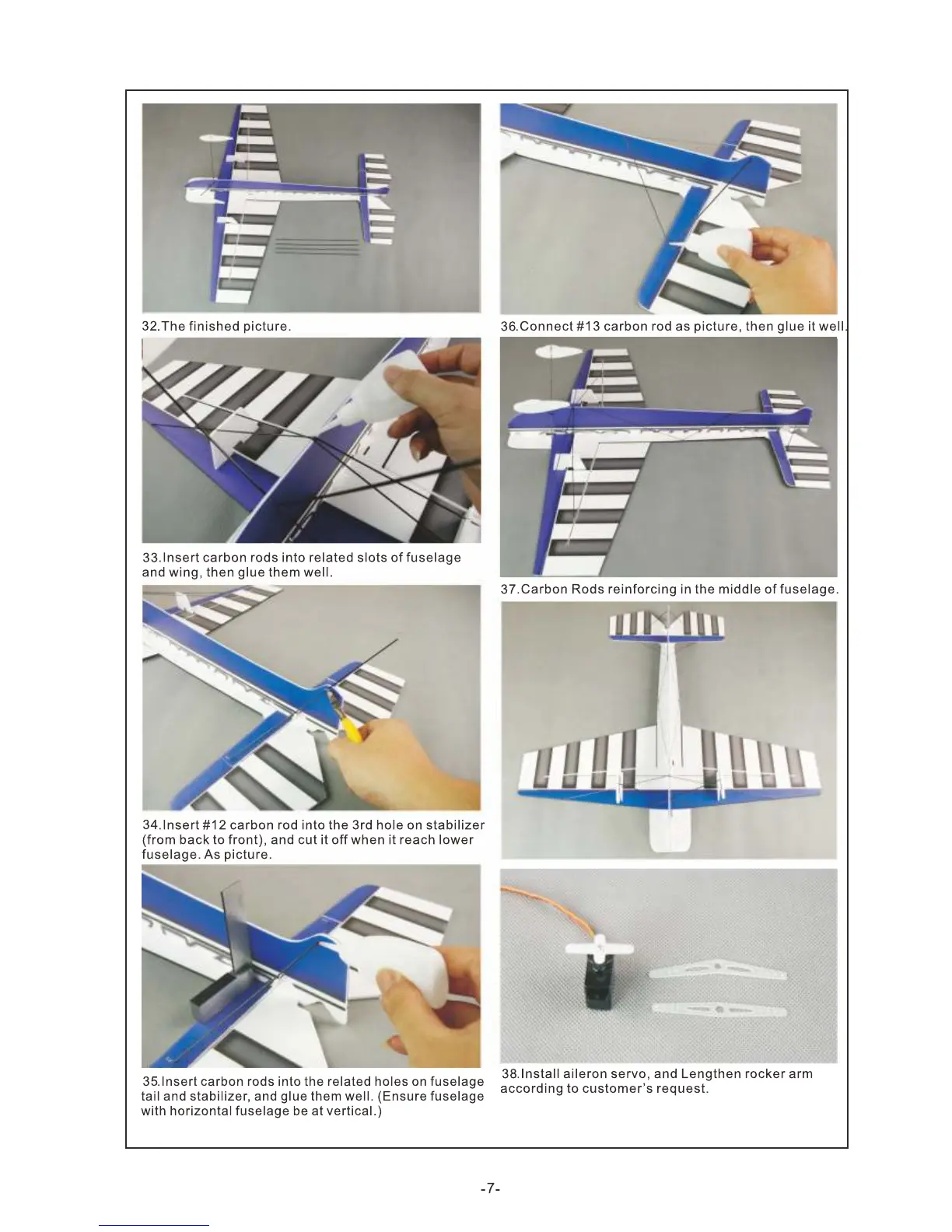 32.The finished picture.

33.Insert carbon rods into related slots of fuselage and wing, then glue them well.

34.Insert #12 carbon rod into the 3rd hole on stabilizer (from back to front), and cut it off when it reach lower fuselage. As picture.

35.Insert carbon rods into the related holes on fuselage tail and stabilizer, and glue them well. (Ensure fuselage with horizontal fuselage be at vertical.)

36.Connect #13 carbon rod as picture, then glue it well.

37.Carbon Rods reinforcing in the middle of fuselage.

38.Install aileron servo, and Lengthen rocker arm according to customer's request.

-7-