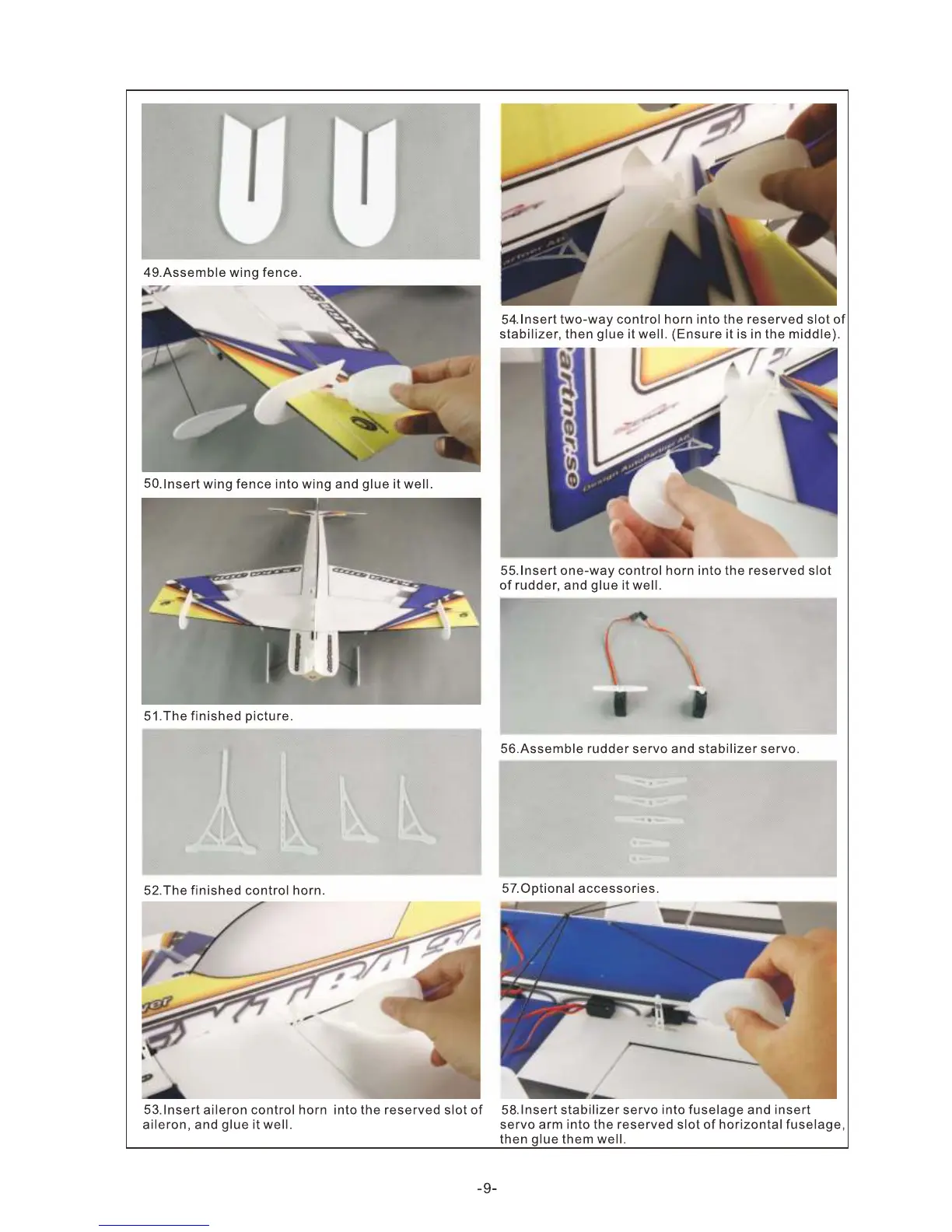 49.Assemble wing fence.

50.Insert wing fence into wing and glue it well.

51.The finished picture.

52.The finished control horn.

53.Insert aileron control horn into the reserved slot of aileron, and glue it well.

54.Insert two-way control horn into the reserved slot of stabilizer, then glue it well. (Ensure it is in the middle).

55.Insert one-way control horn into the reserved slot of rudder, and glue it well.

56.Assemble rudder servo and stabilizer servo.

57.Optional accessories.

58.Insert stabilizer servo into fuselage and insert servo arm into the reserved slot of horizontal fuselage, then glue them well.

-9-