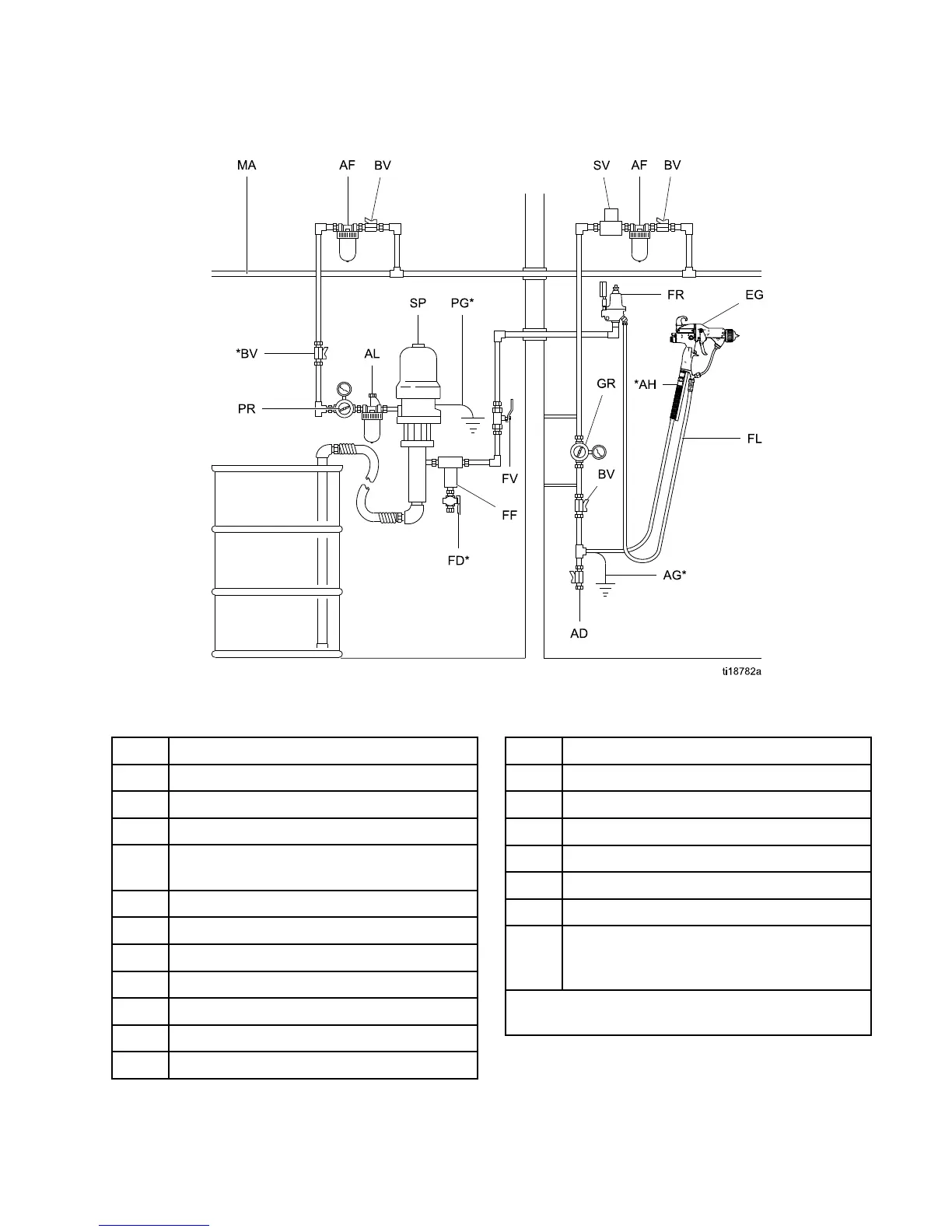 MA AF BV SV AF BV

SP PG* FR EG

*BV AL GR *AH

PR FL

FV BV

FF

FD* AG*

AD

ti18782a