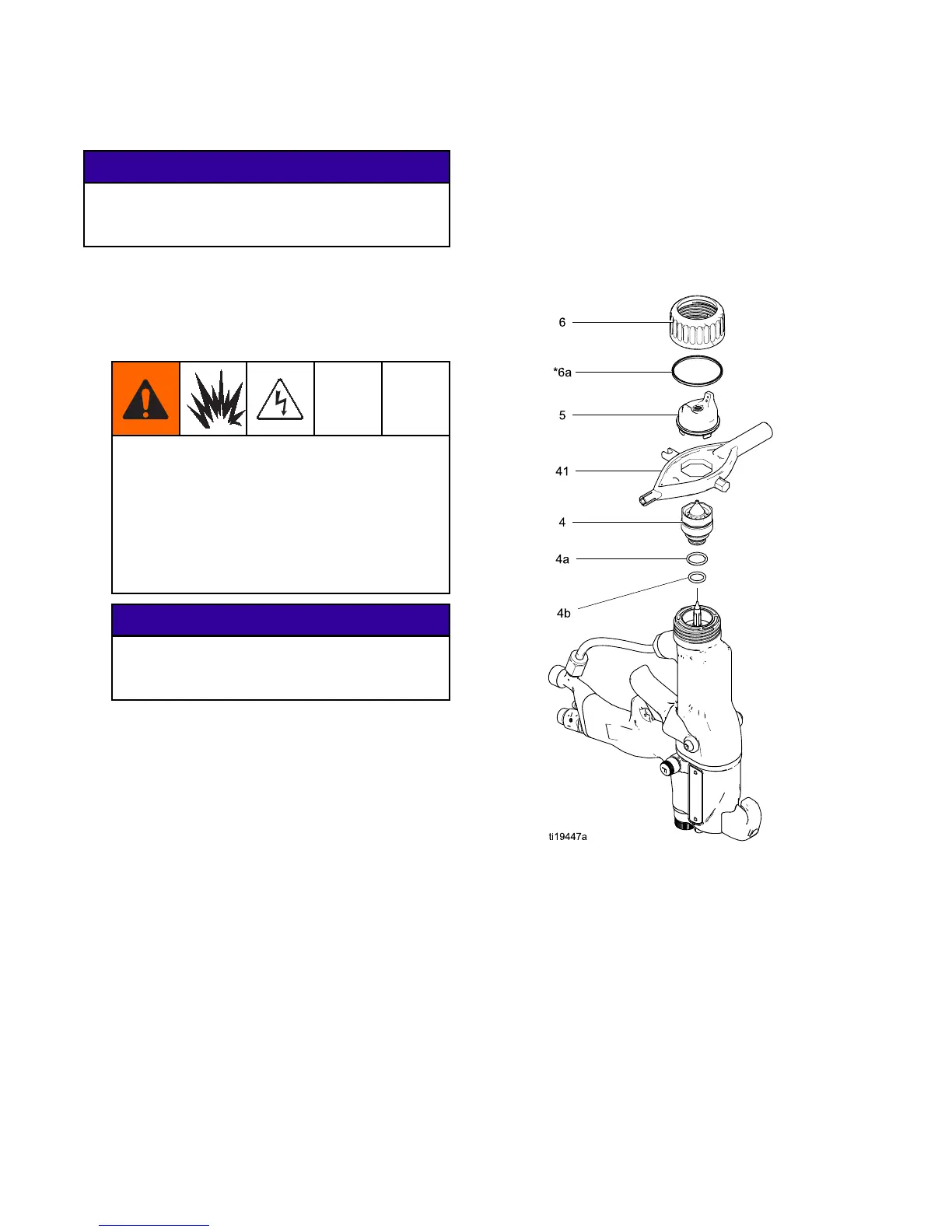 6

*6a

5

41

4

4a

4b

ti19447a