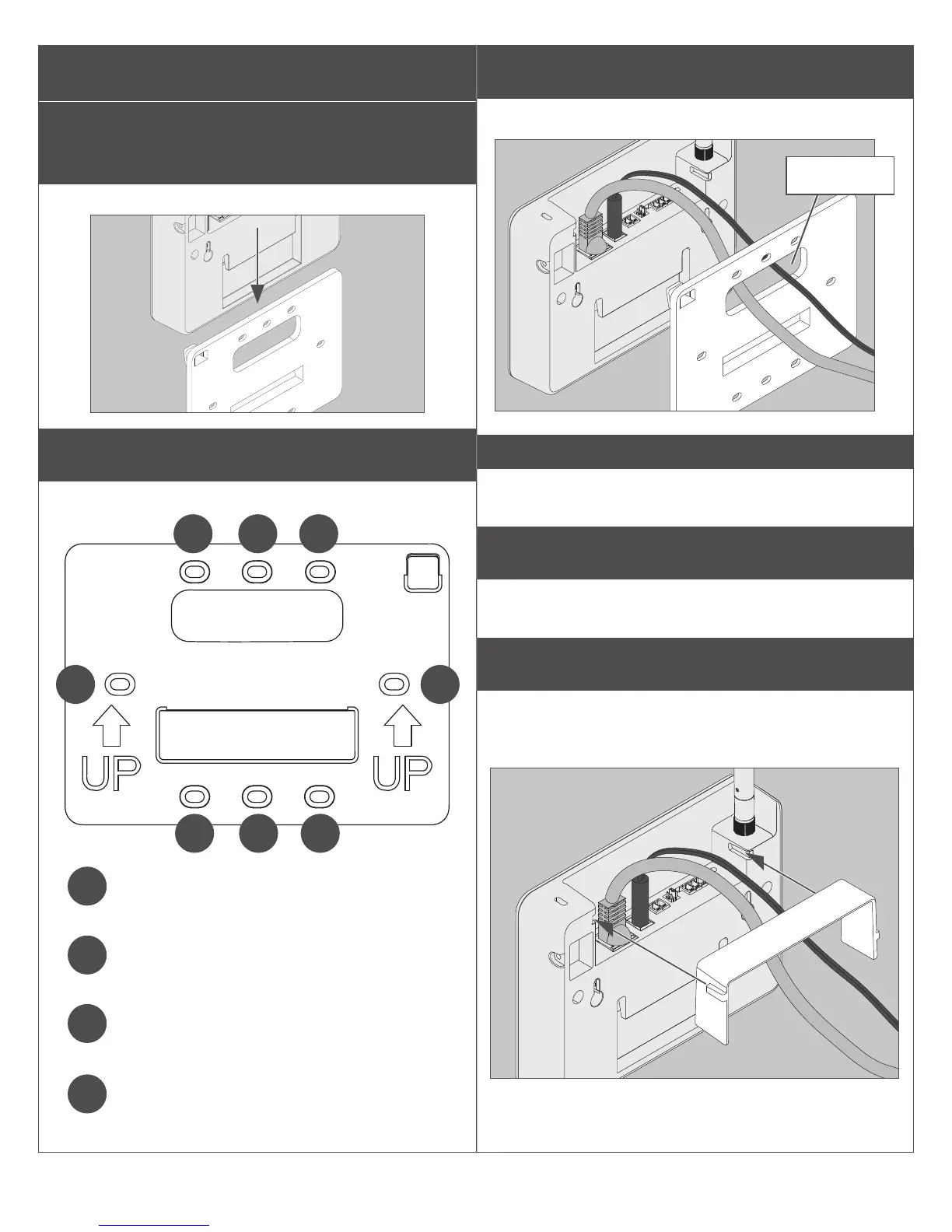 UP

UP