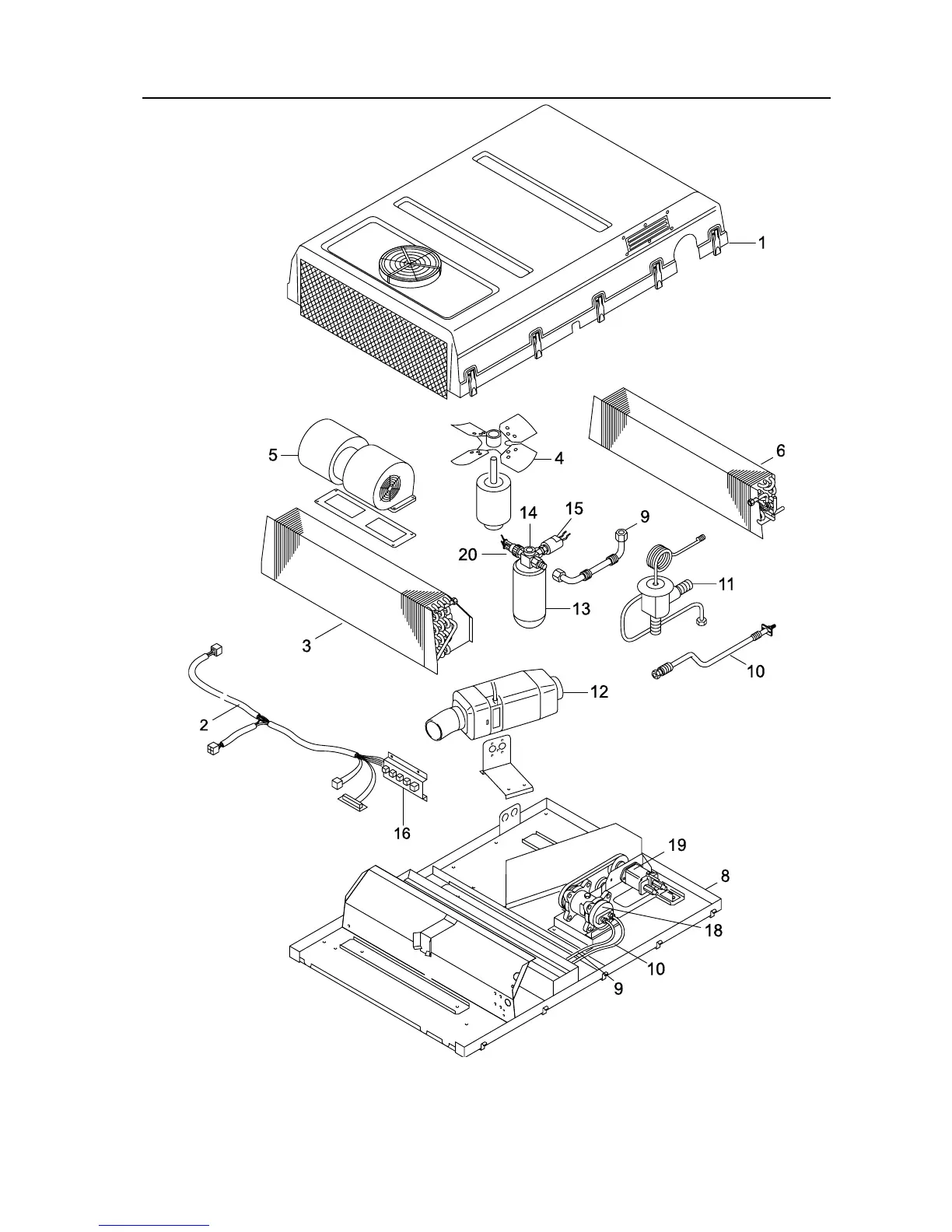 1

5
4
6
14
15
9
20
11
13
3
10
12
2
16
19
8
18
10
9