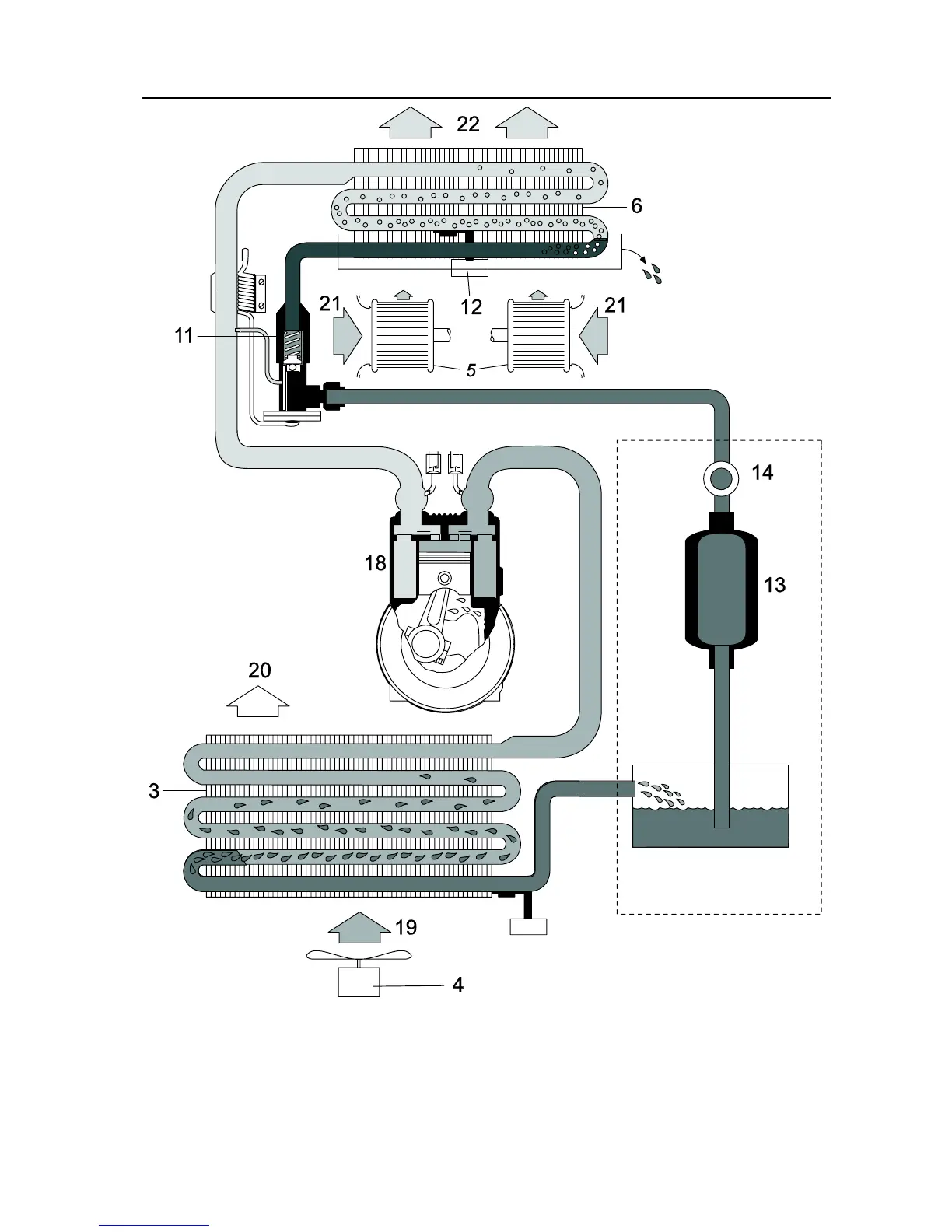 22
6
21
12
21
11
5
14
18
13
20
3
19
4