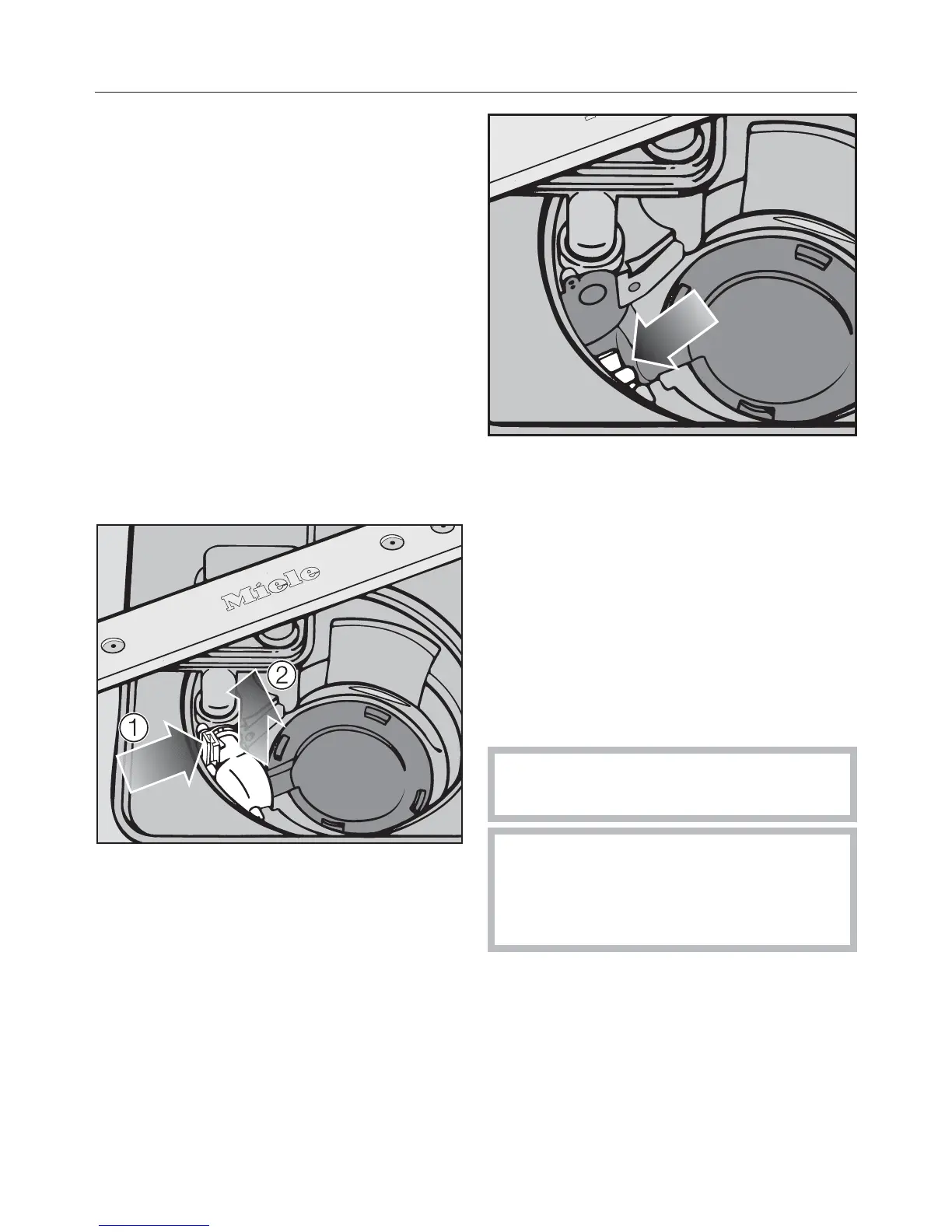 Miele

1

2