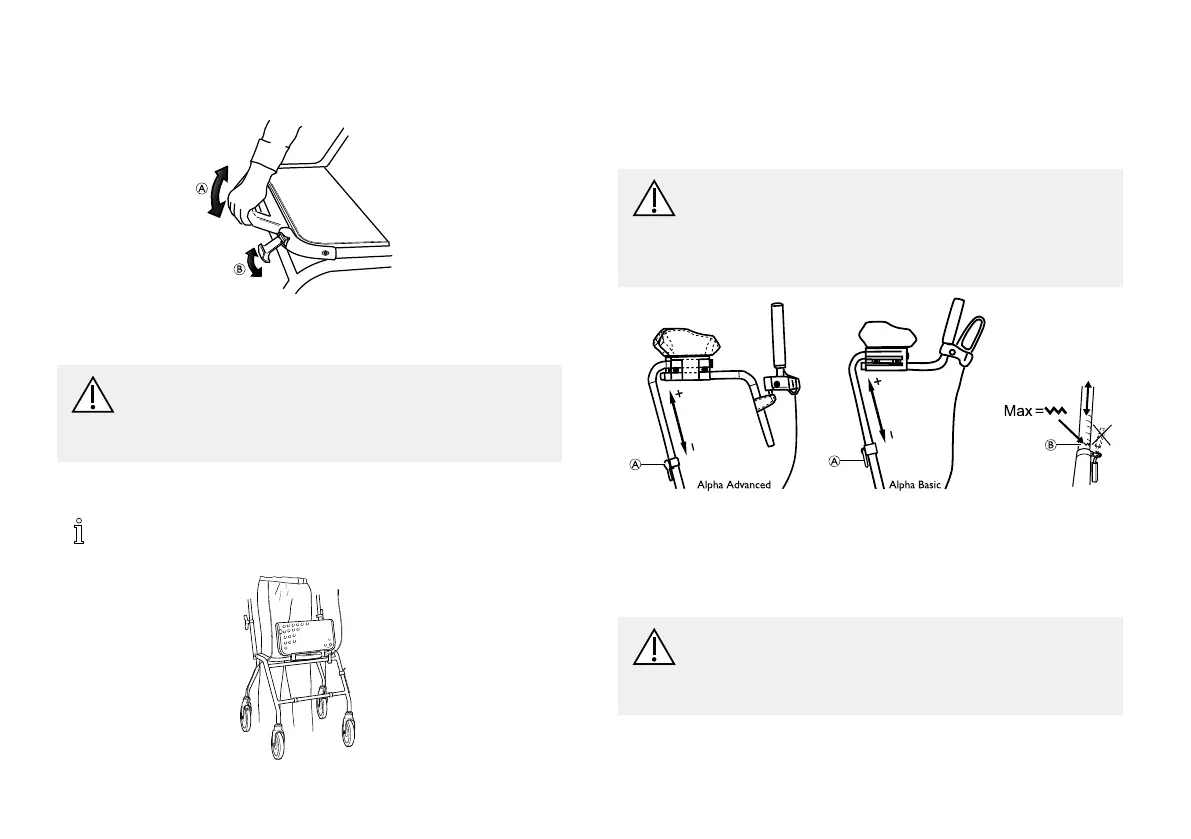 A

B

A

Alpha Advanced

A

Alpha Basic

Max =

B