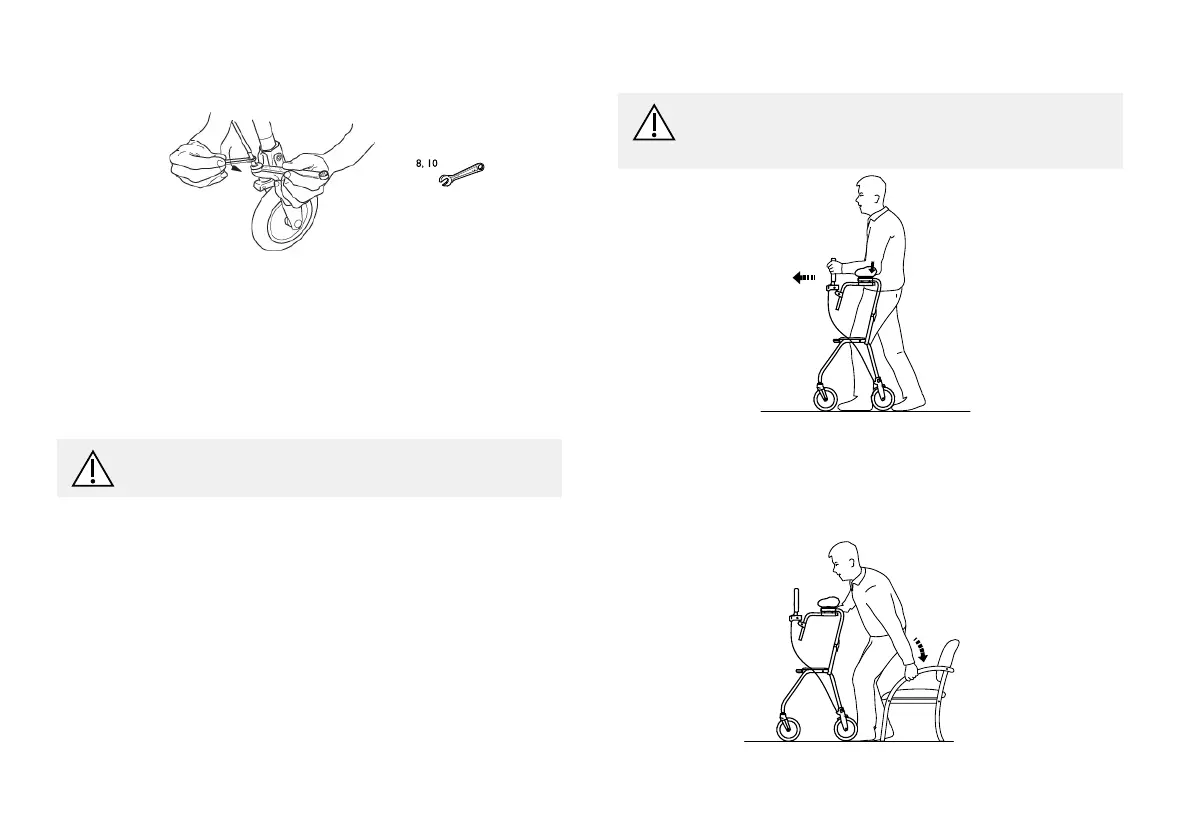 8, 10