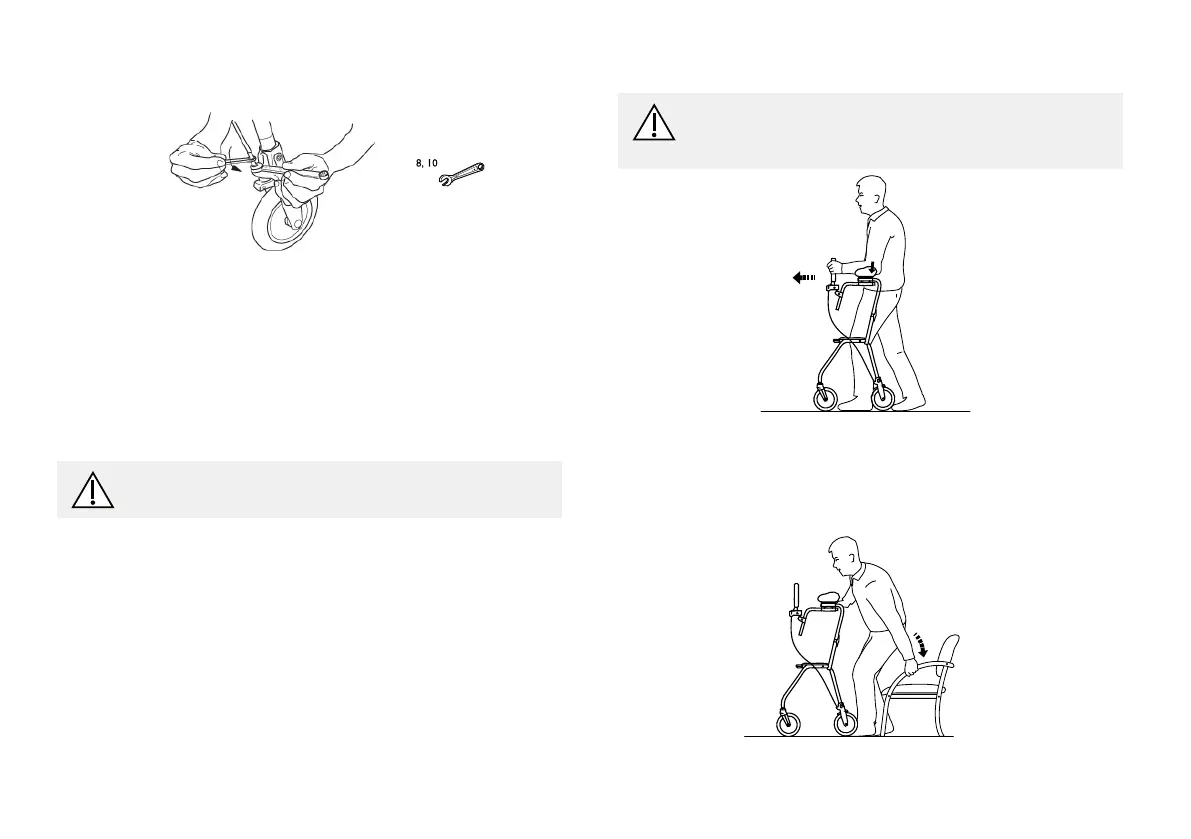 8, 10