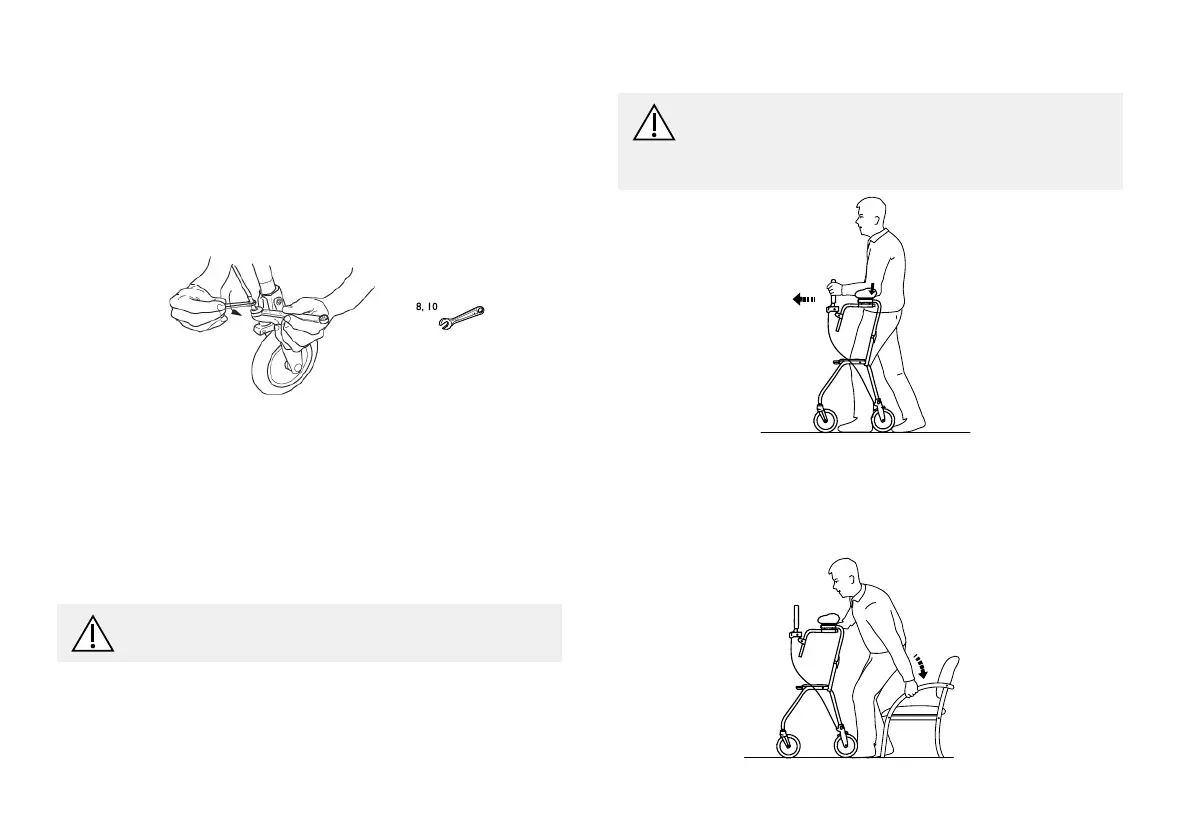 8, 10