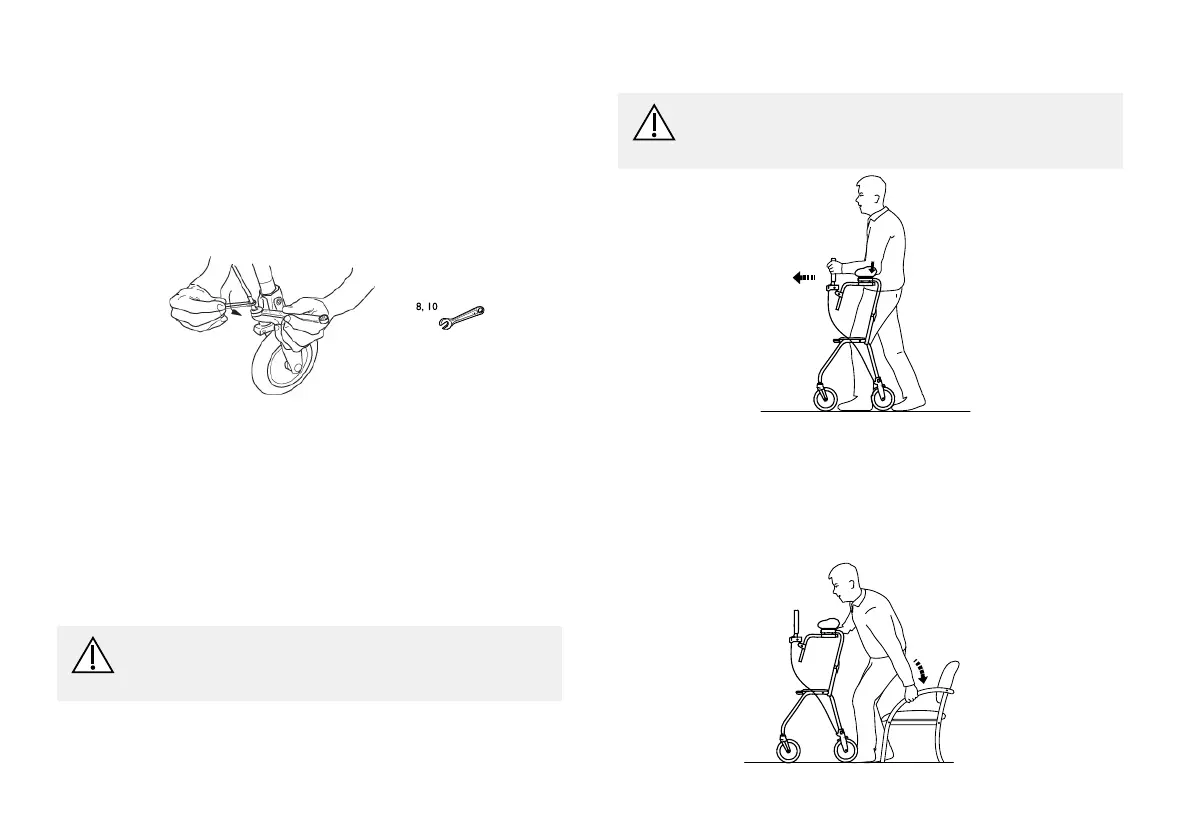 8, 10