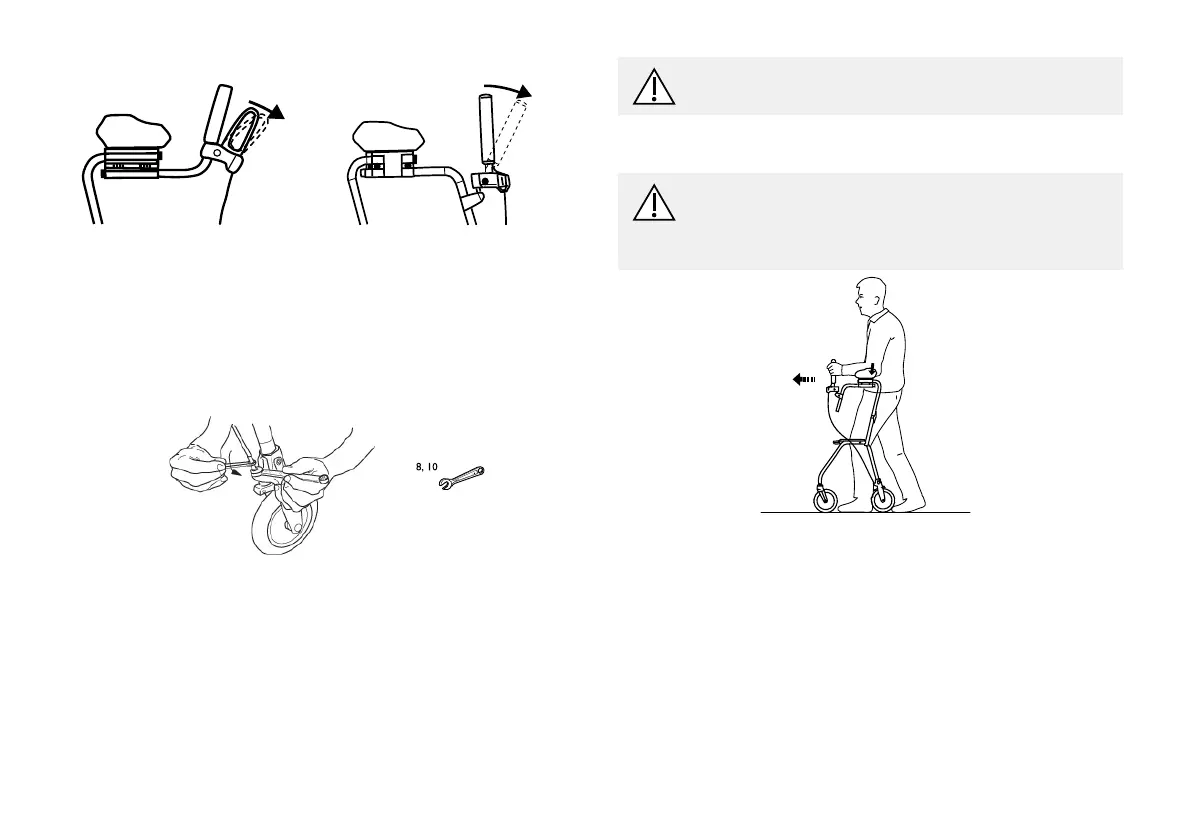 8, 10