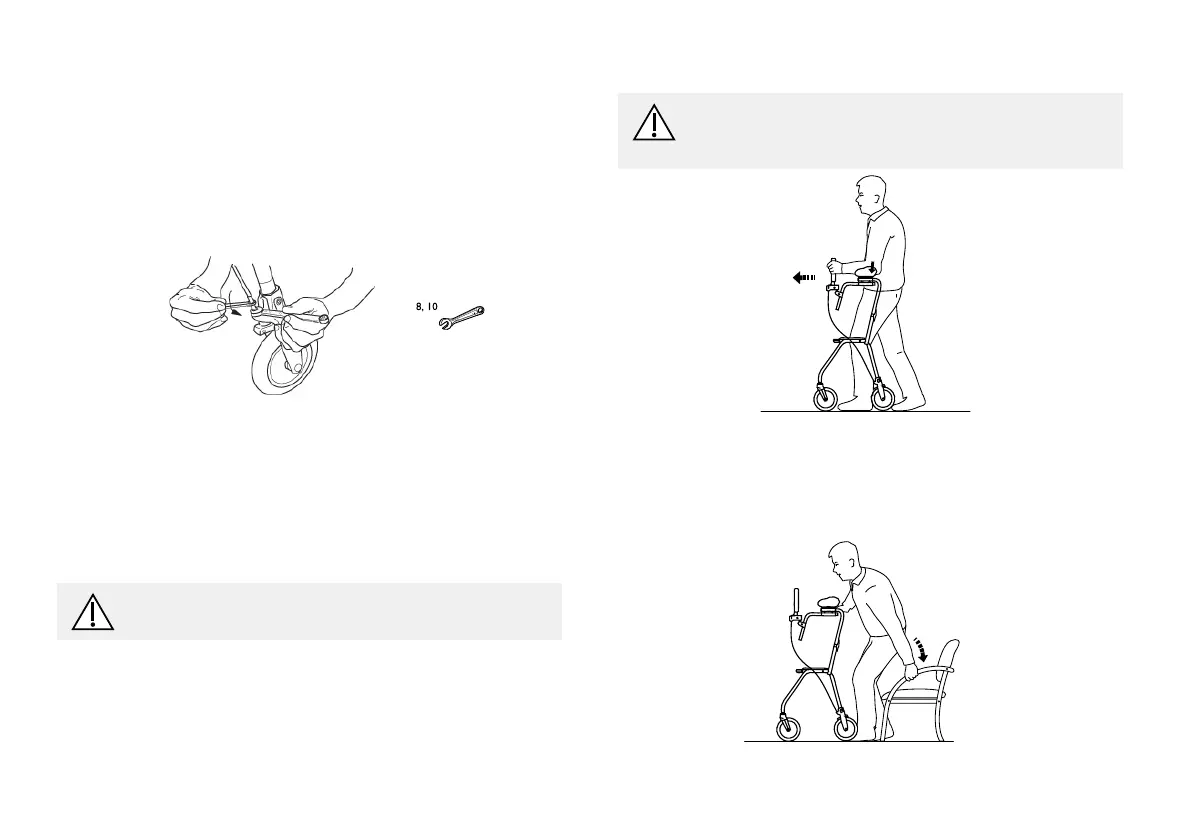 8, 10