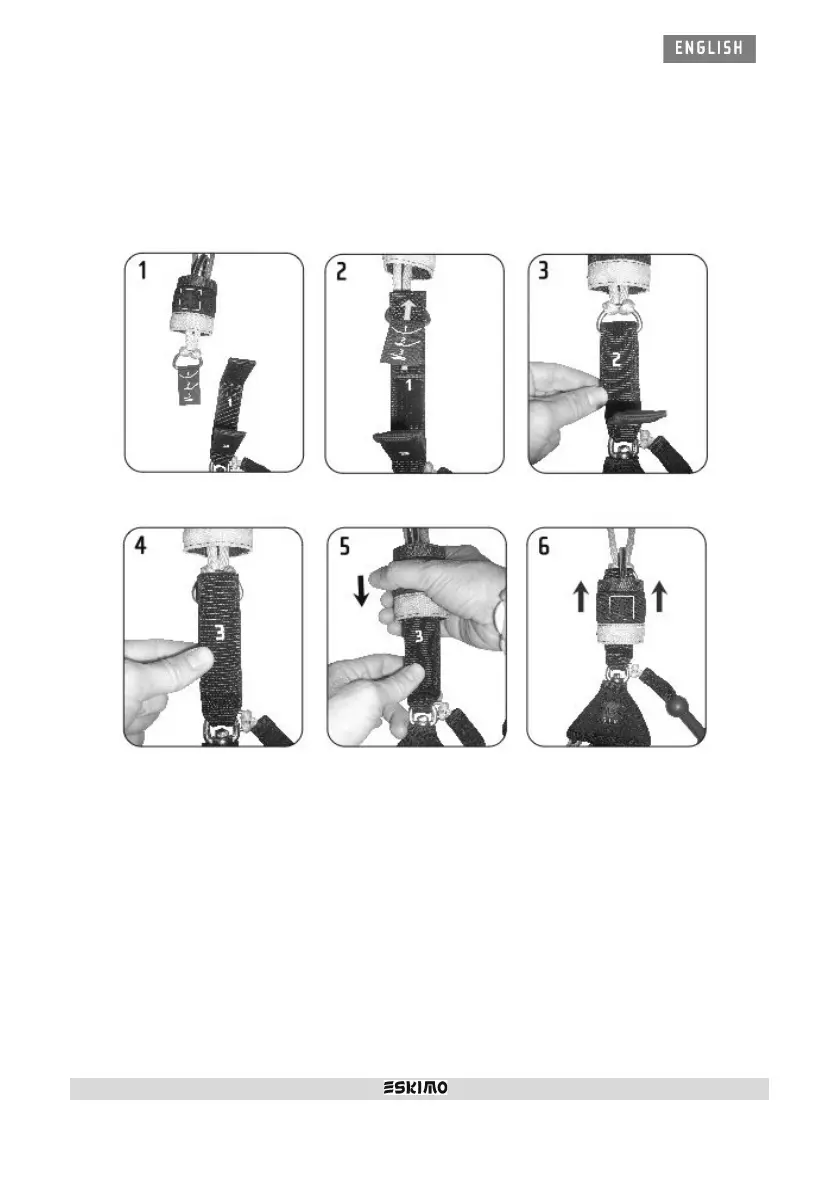 ENGLISH

1

1

2

1

3

2

4

3

5

3

6

ESKIMO