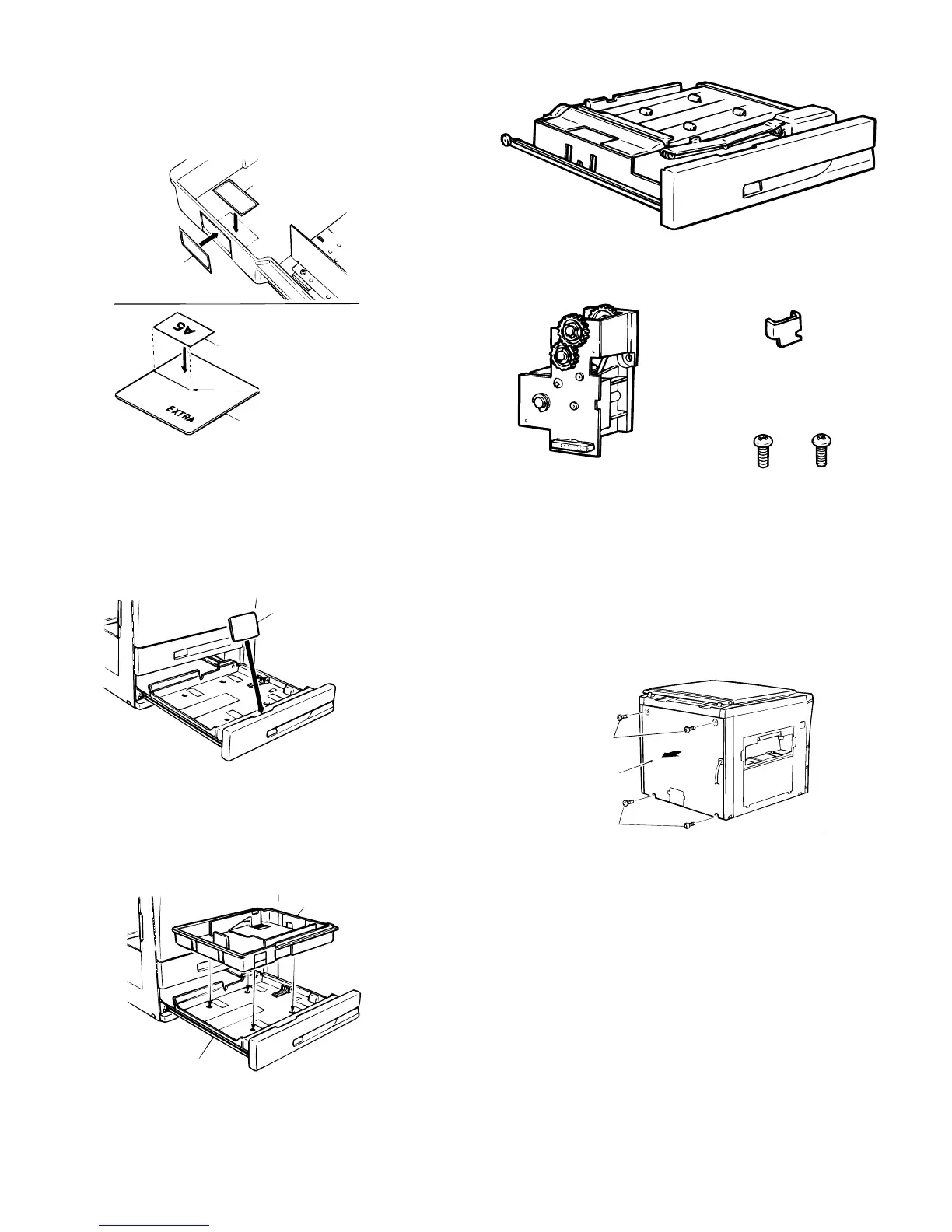 A5

EXTRA