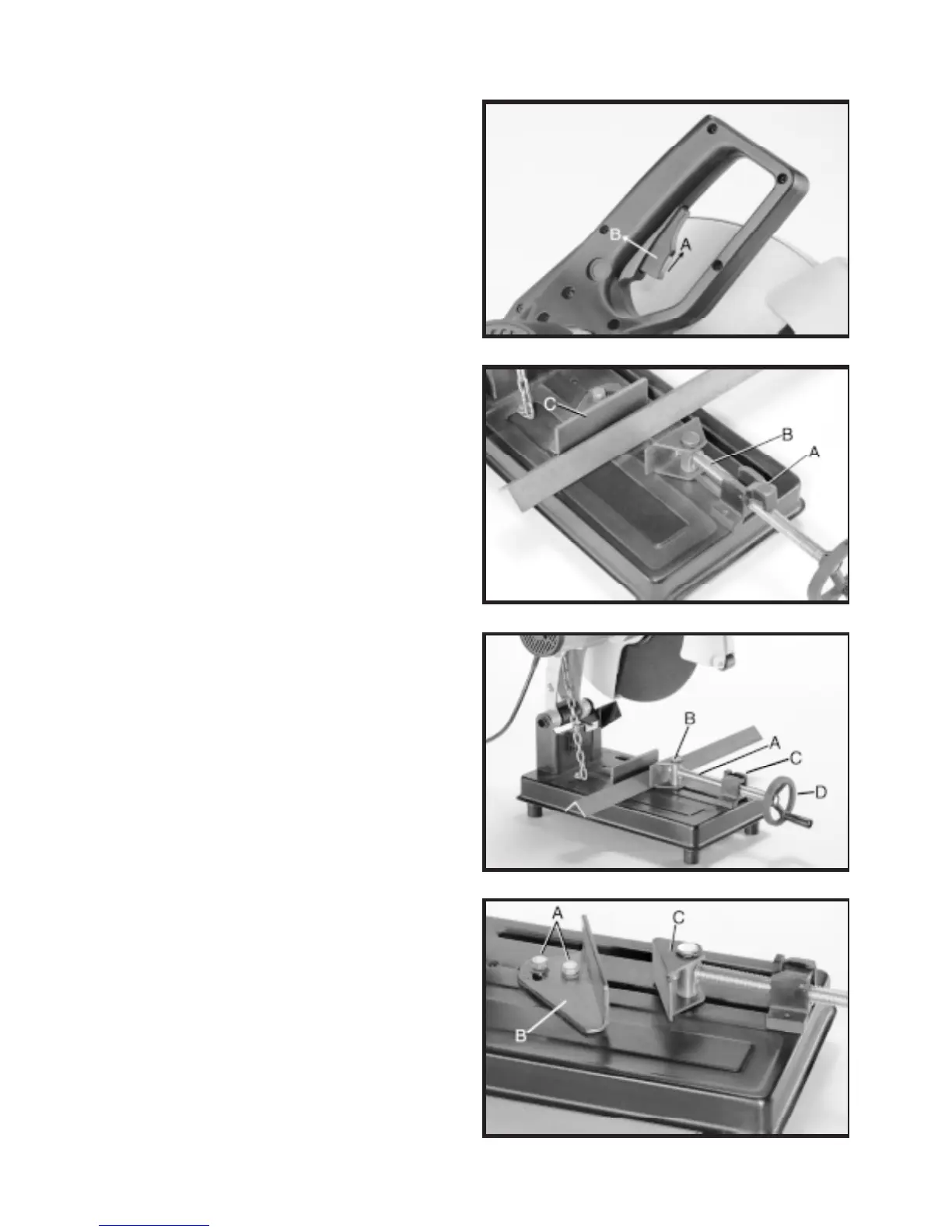 B
A

C
B
A

B
A
C
D

A
C
B