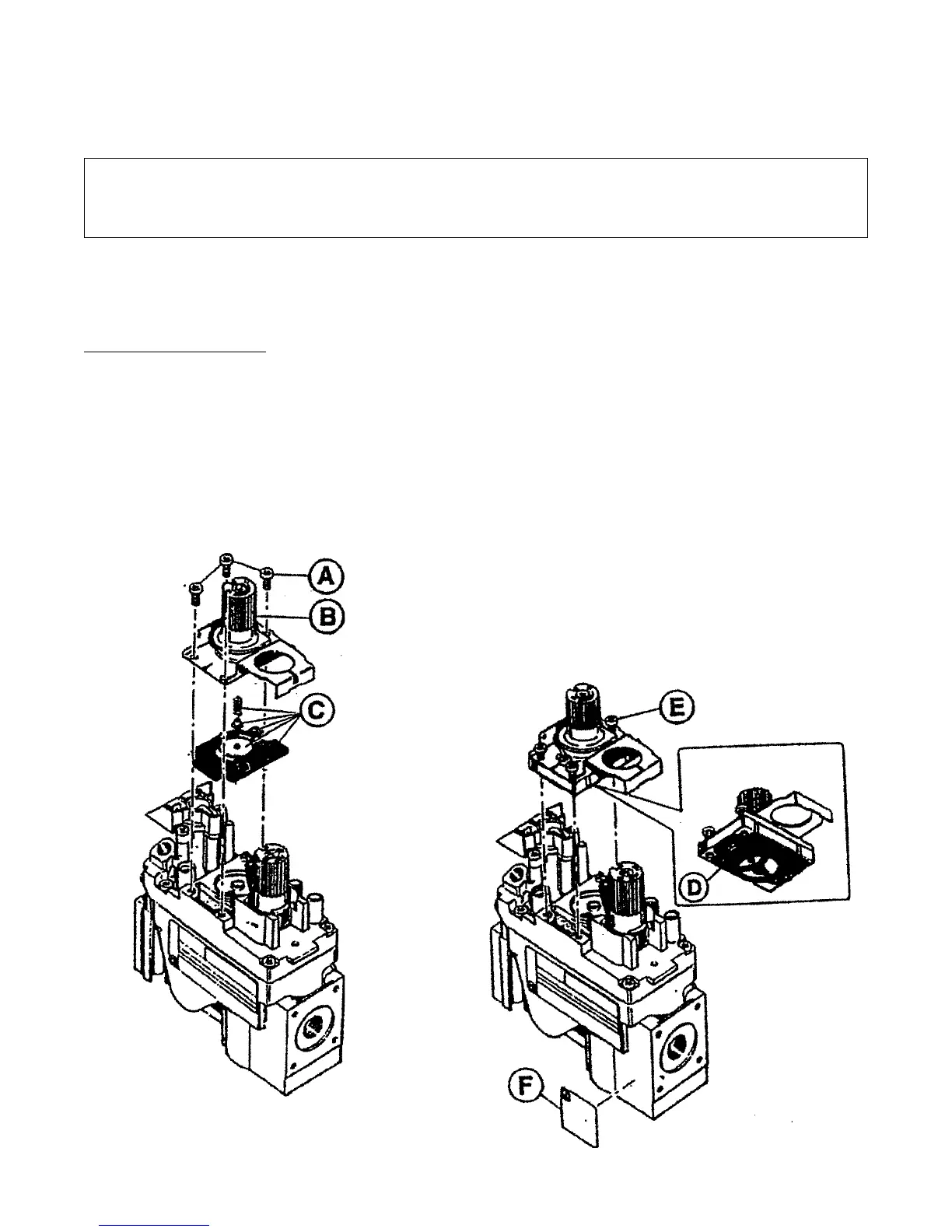 A

B

C

E

D

F