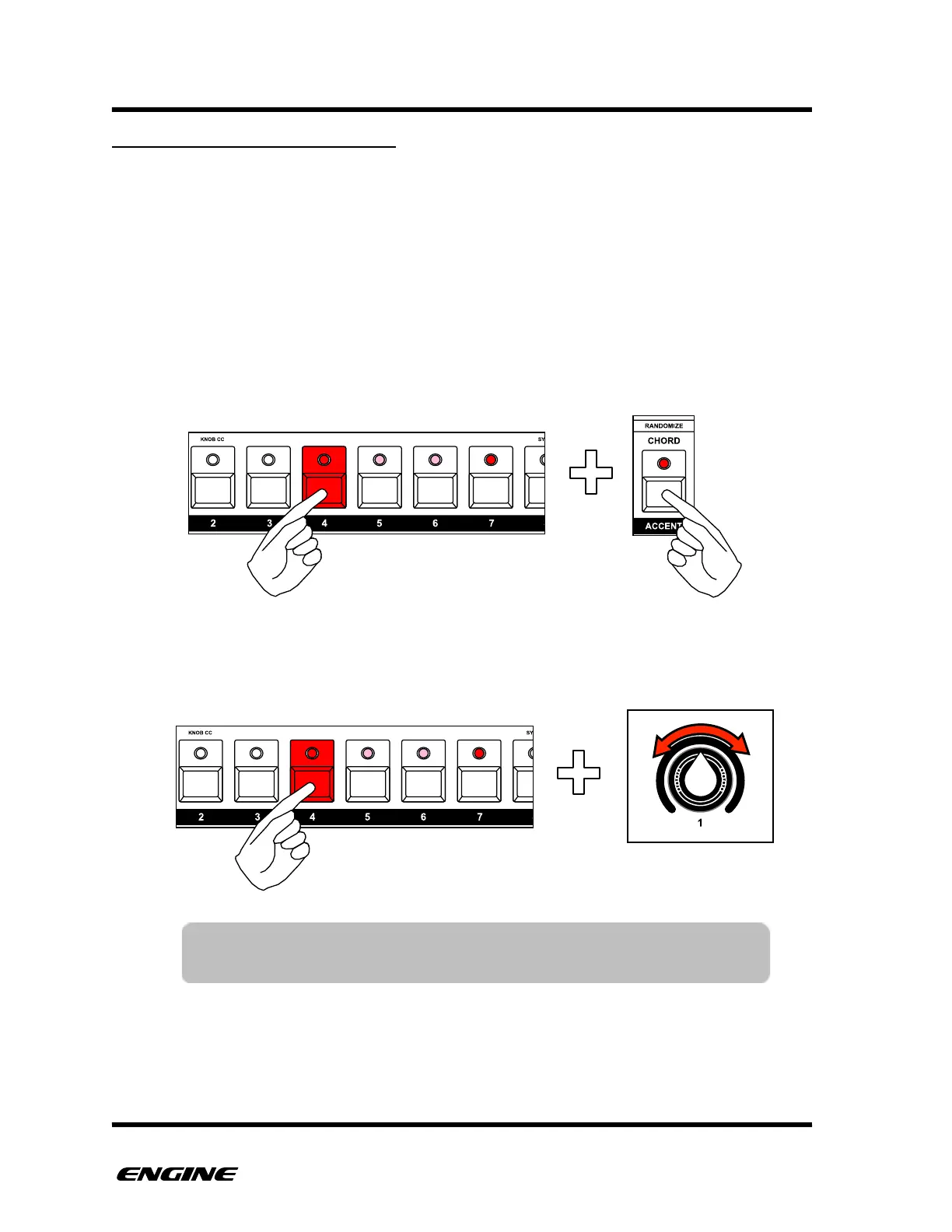 KNOB CC

SY

2

3

4

5

6

7

RANDOMIZE

CHORD

ACCENT

KNOB CC

SY

2

3

4

5

6

7

1

ENGINE