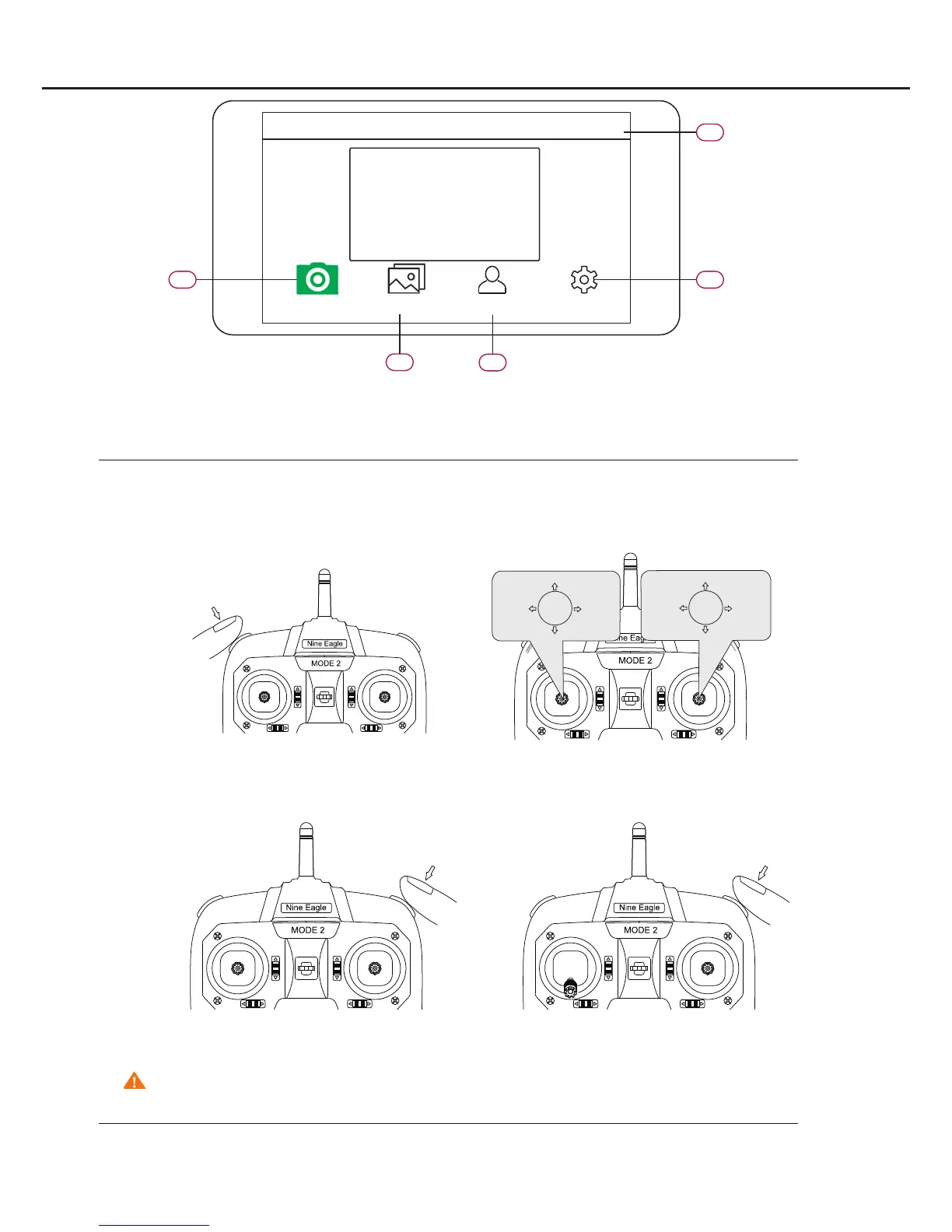 Nine Eagle
MODE 2

ne Eag
MODE 2

Nine Eagle
MODE 2

Nine Eagle
MODE 2