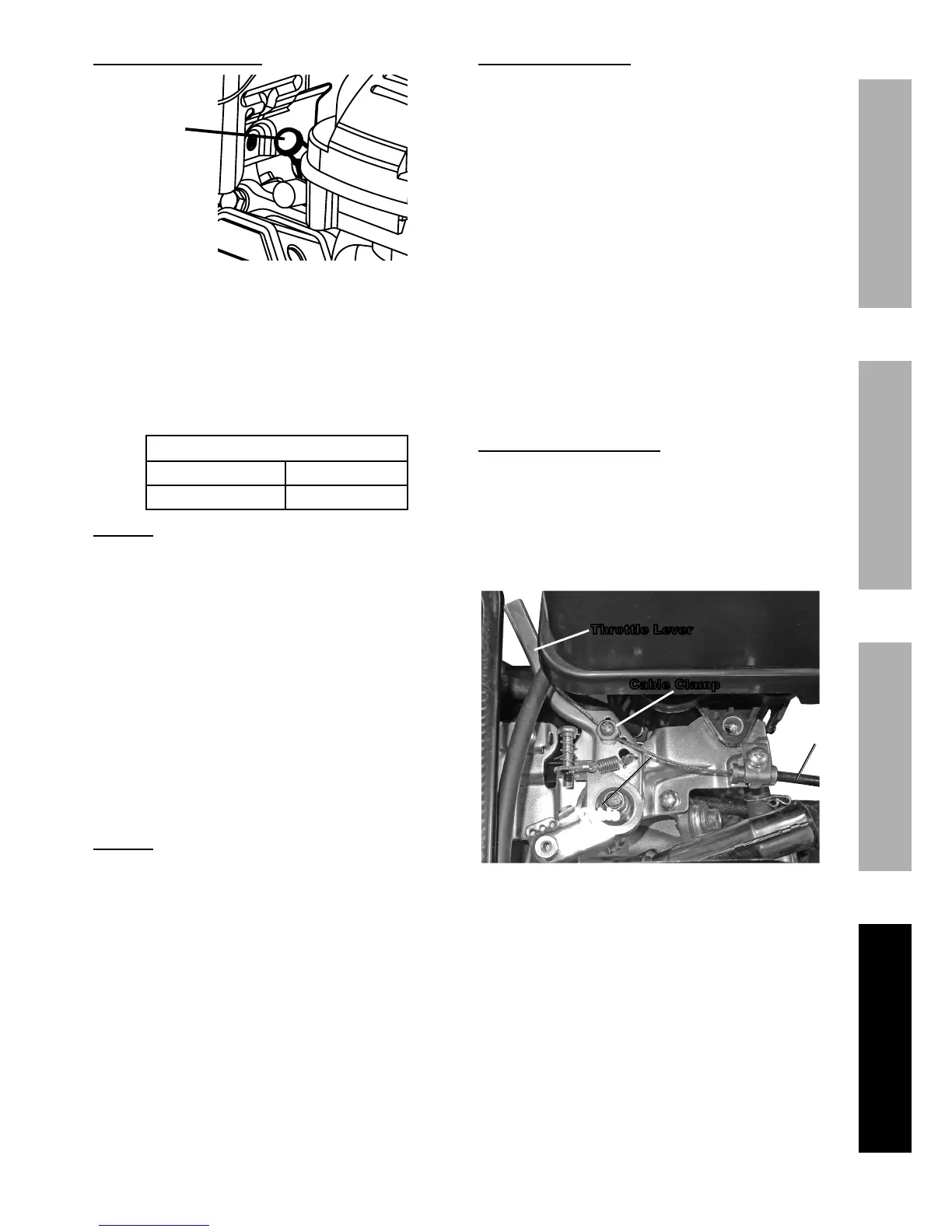 Throttle Lever

Cable Clamp