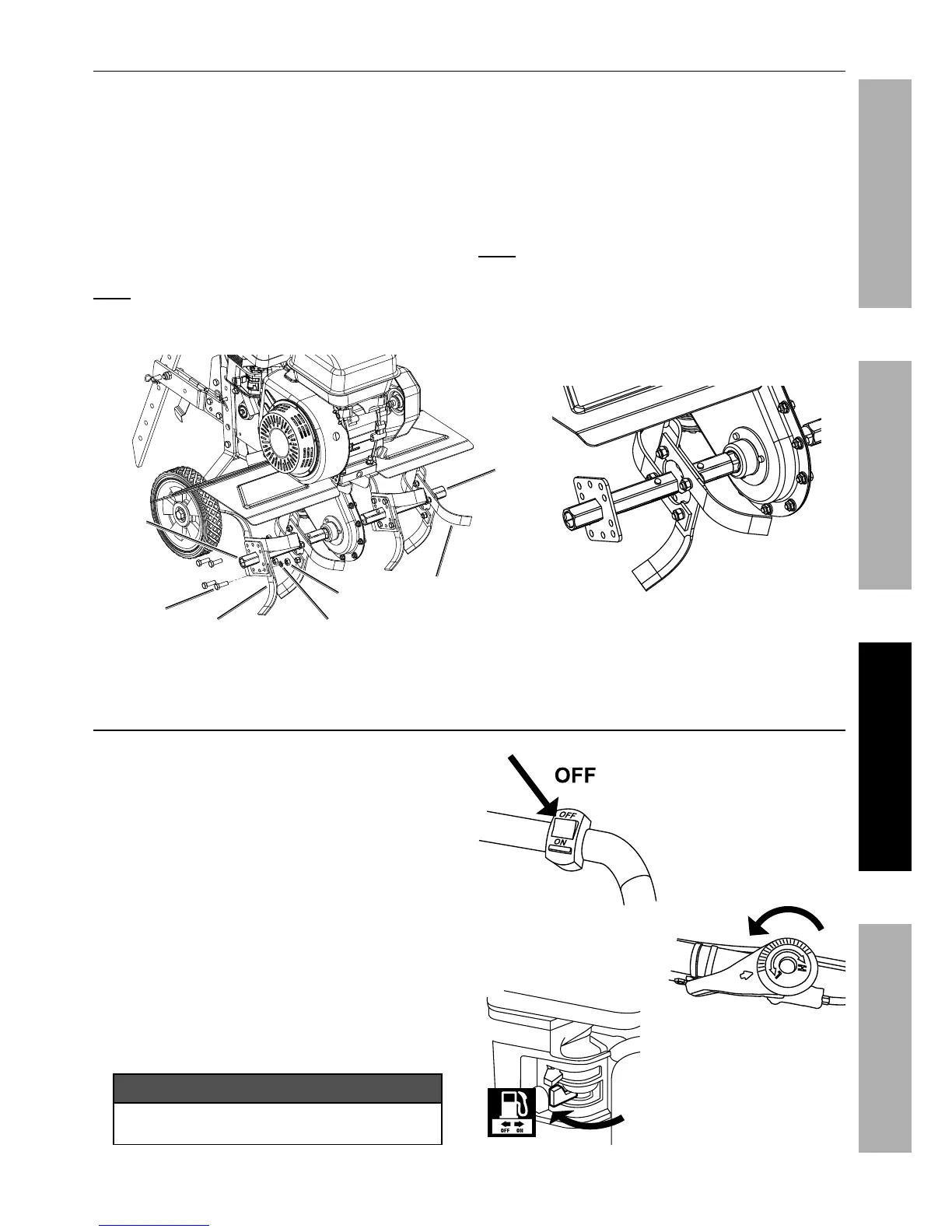 OFF

OFF

ON

OFF ON