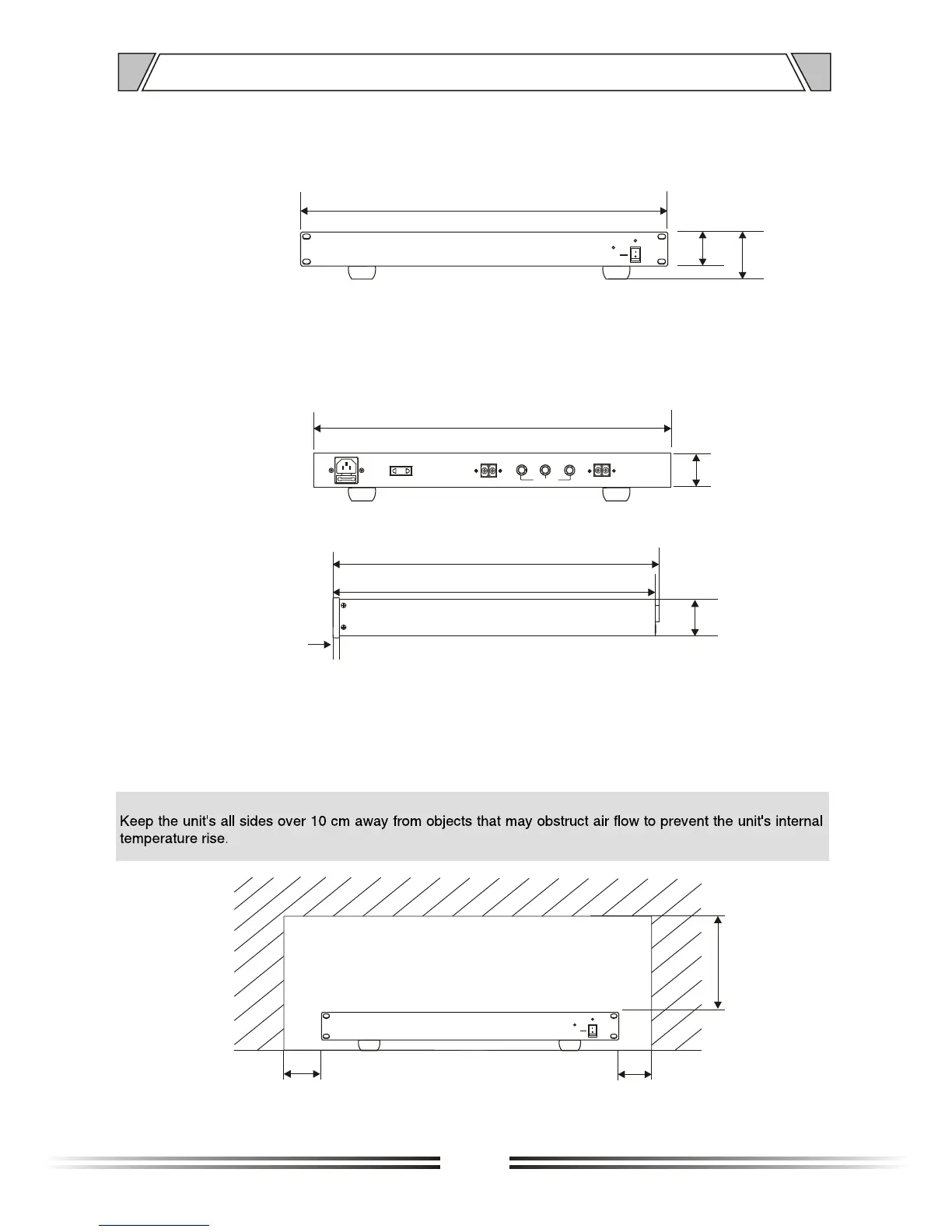 Keep the unit's all sides over 10 cm away from objects that may obstruct air flow to prevent the unit's internal temperature rise.