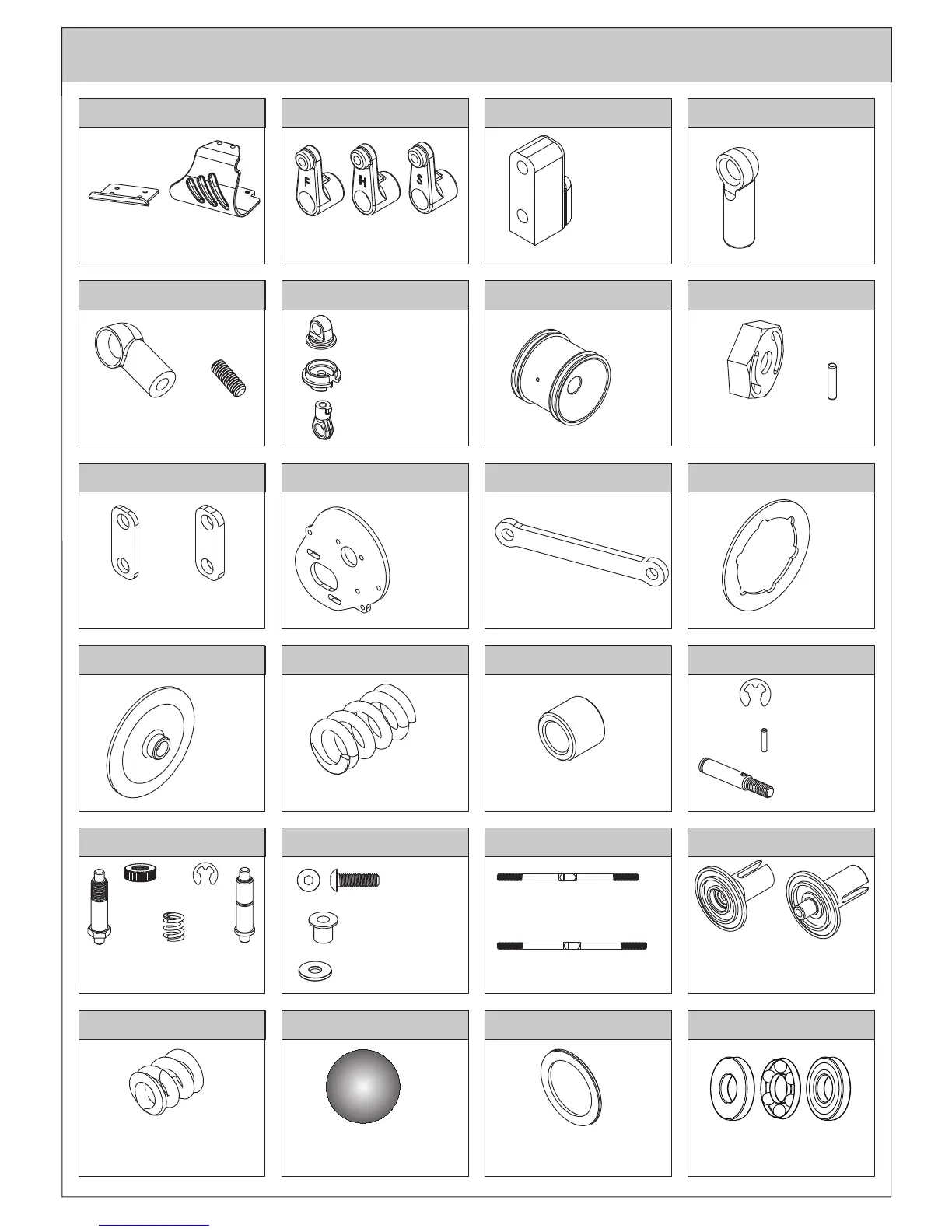 F H S