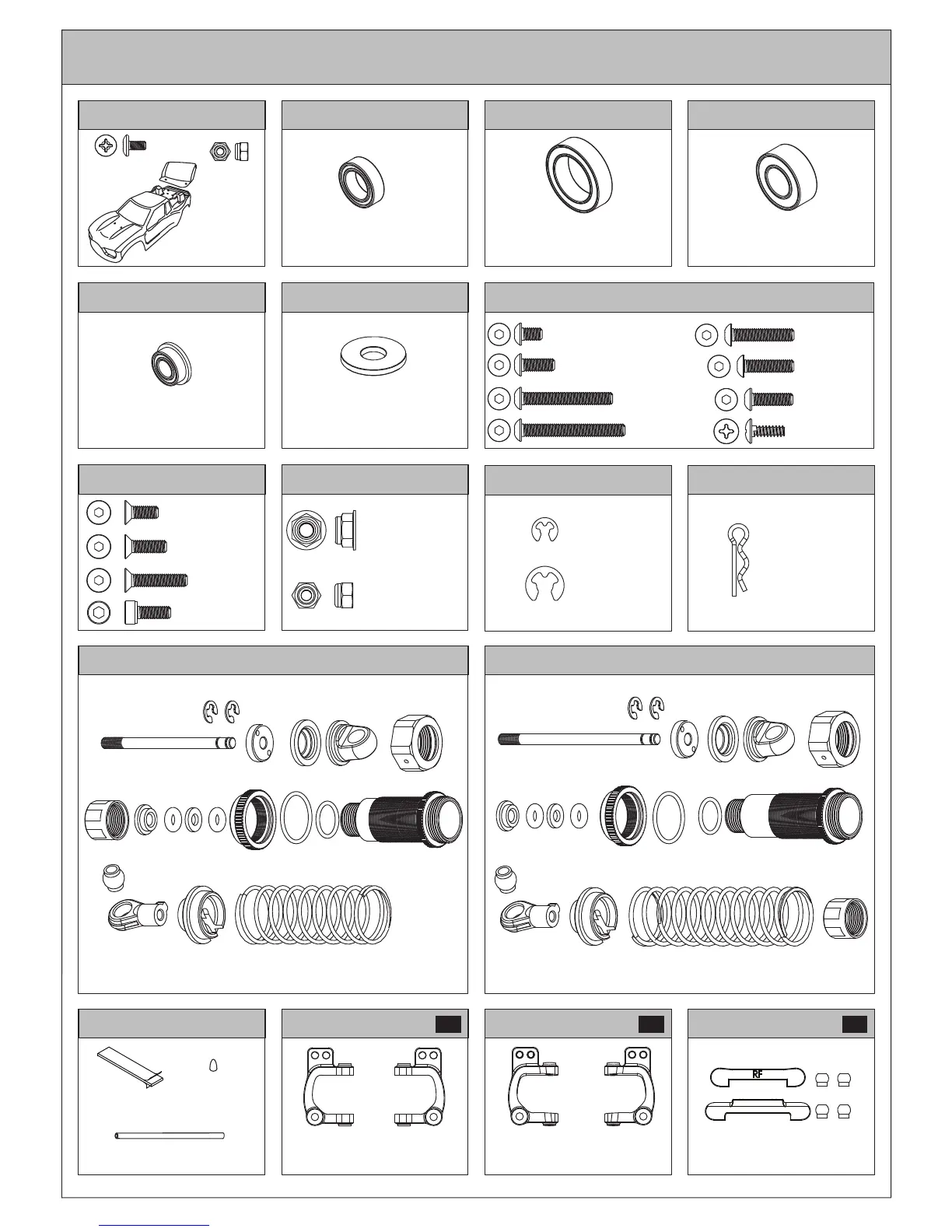 RF