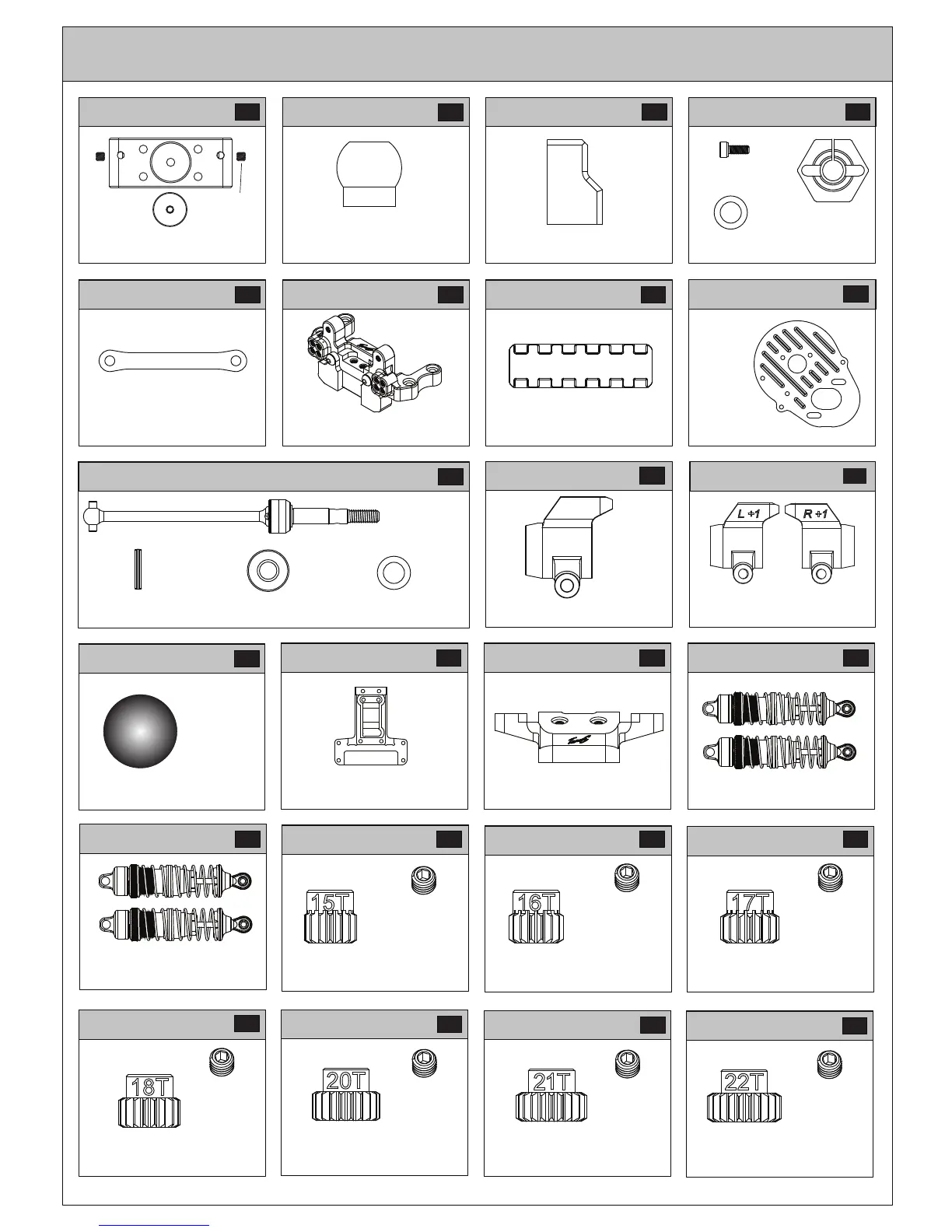 L +1

R +1

15T

16T

17T

18T

20T

21T

22T