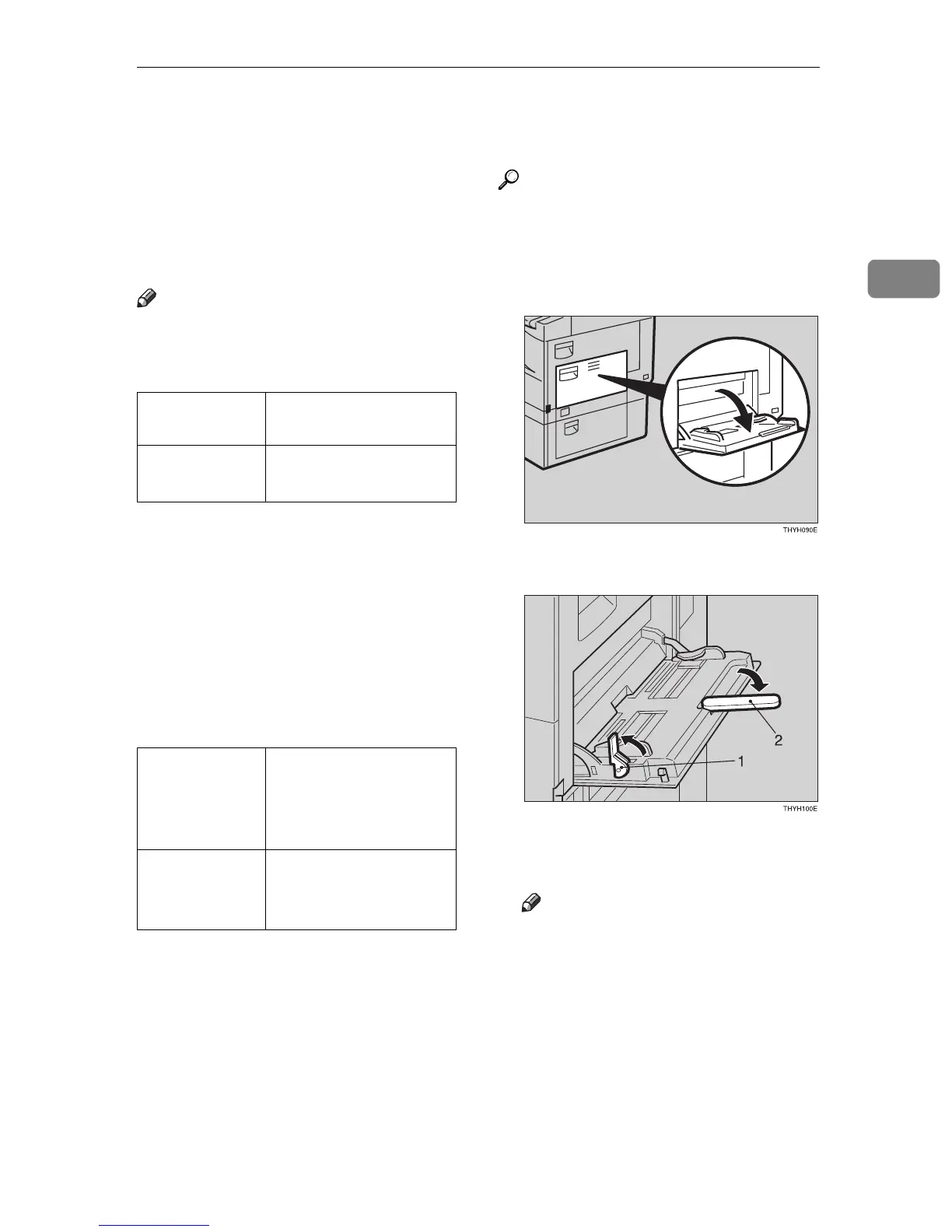 THYH090E

2

1

THYH100E