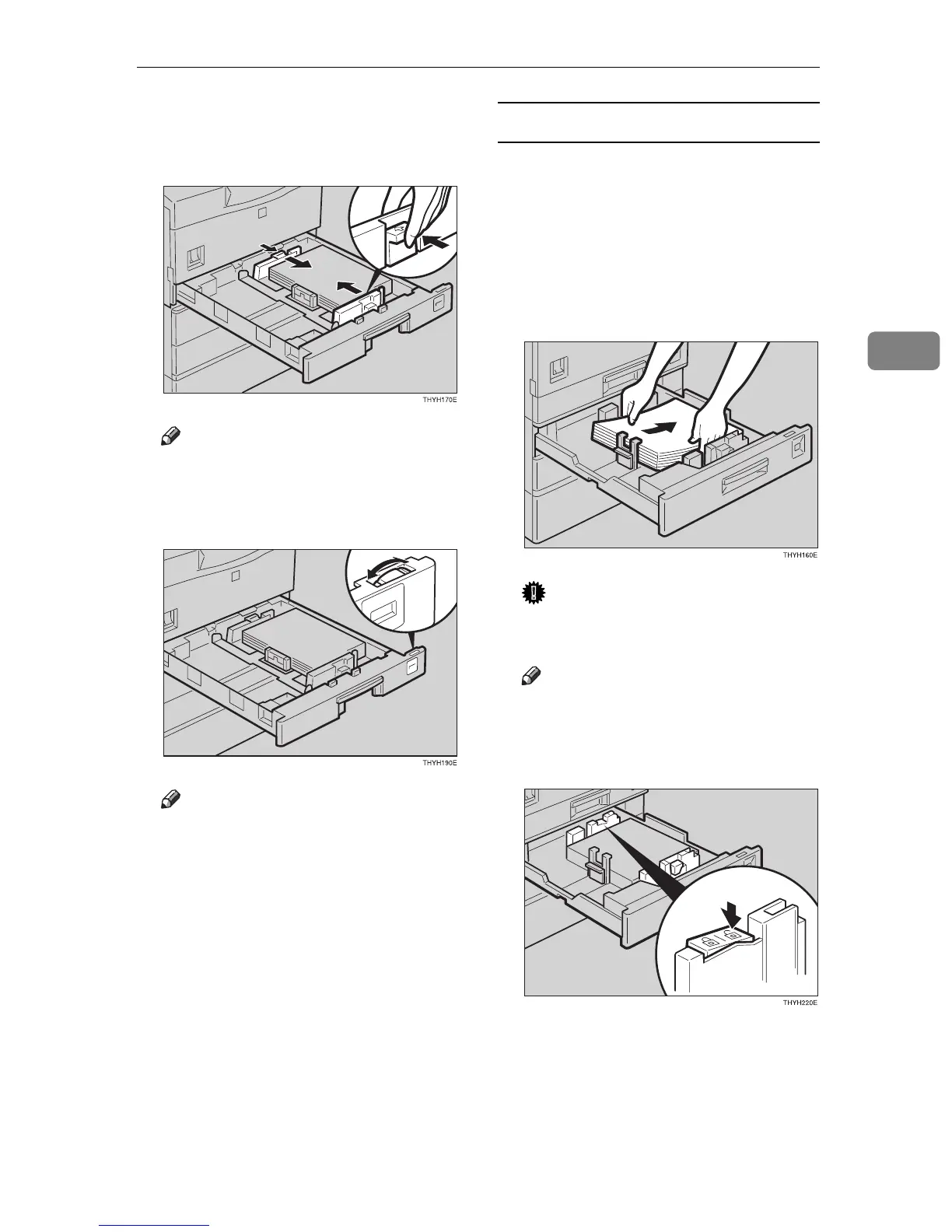 THYH170E

THYH190E

THYH160E

THYH220E