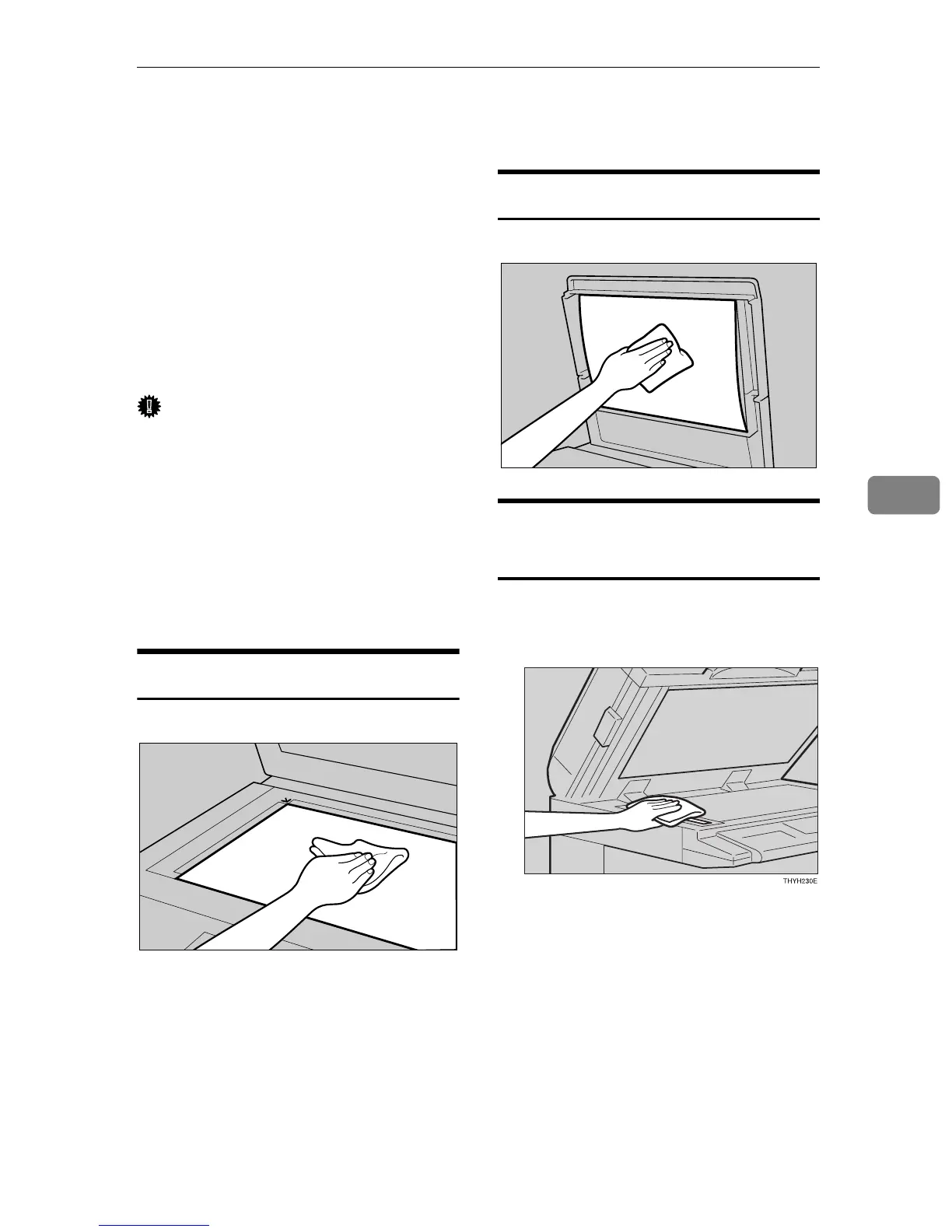 THYH230E