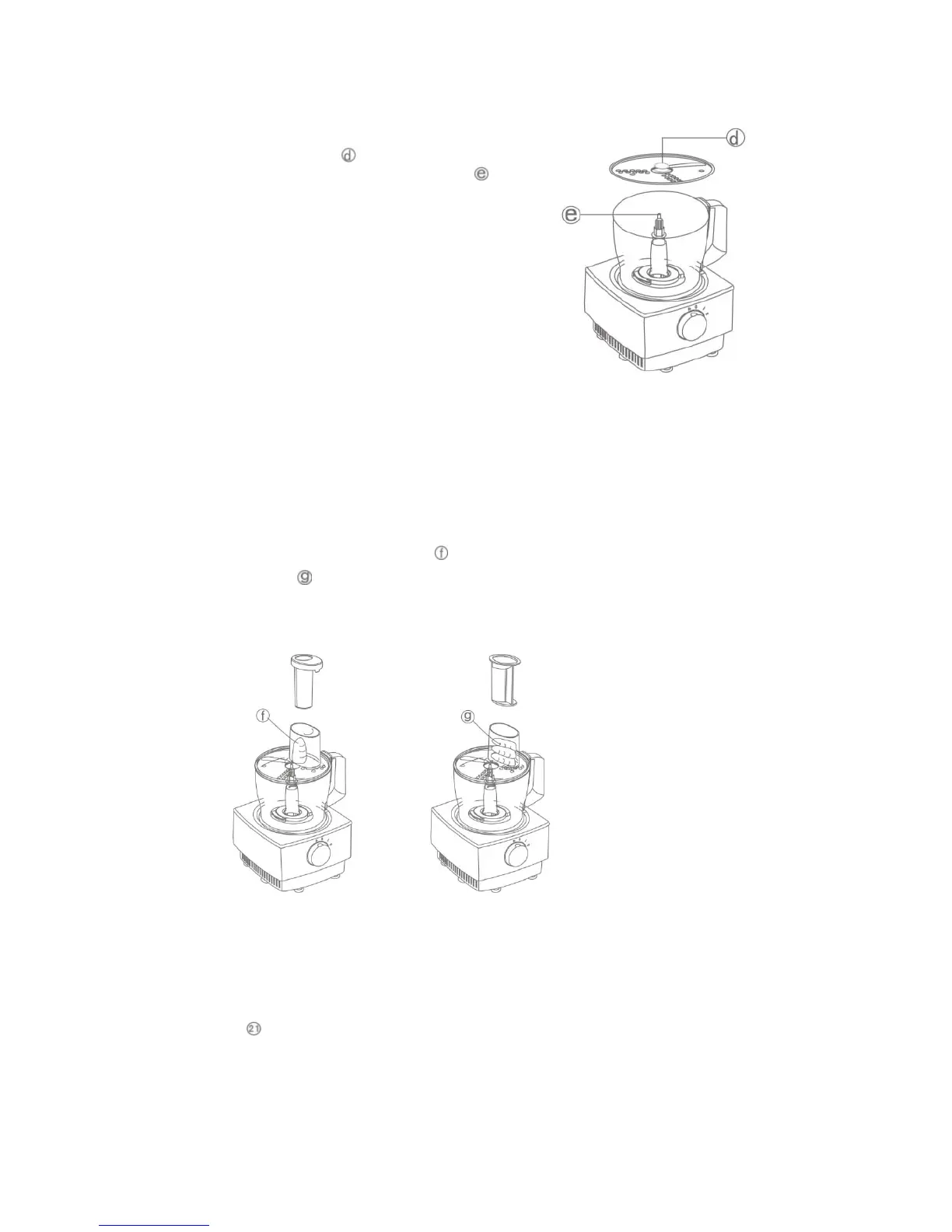 ⓓ
ⓔ

ⓓ
ⓔ

ⓕ
ⓖ

ⓕ
ⓖ

㉑